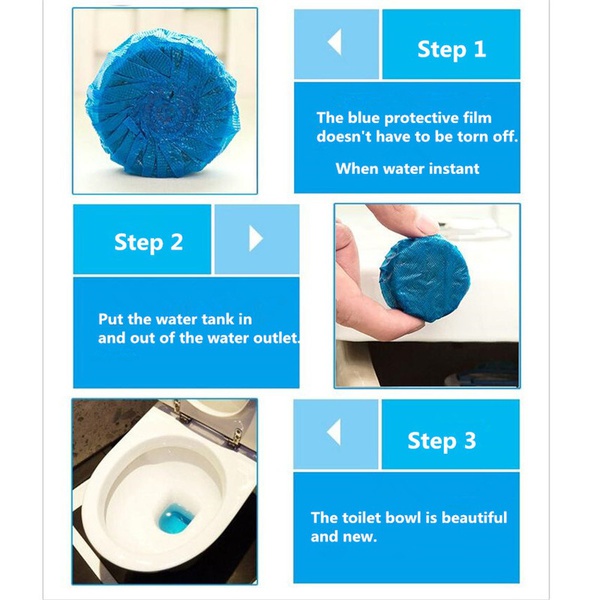 Step 1

The blue protective film doesn't have to be torn off.

When water instant

Step 2

Put the water tank in and out of the water outlet.

Step 3

The toilet bowl is beautiful and new.