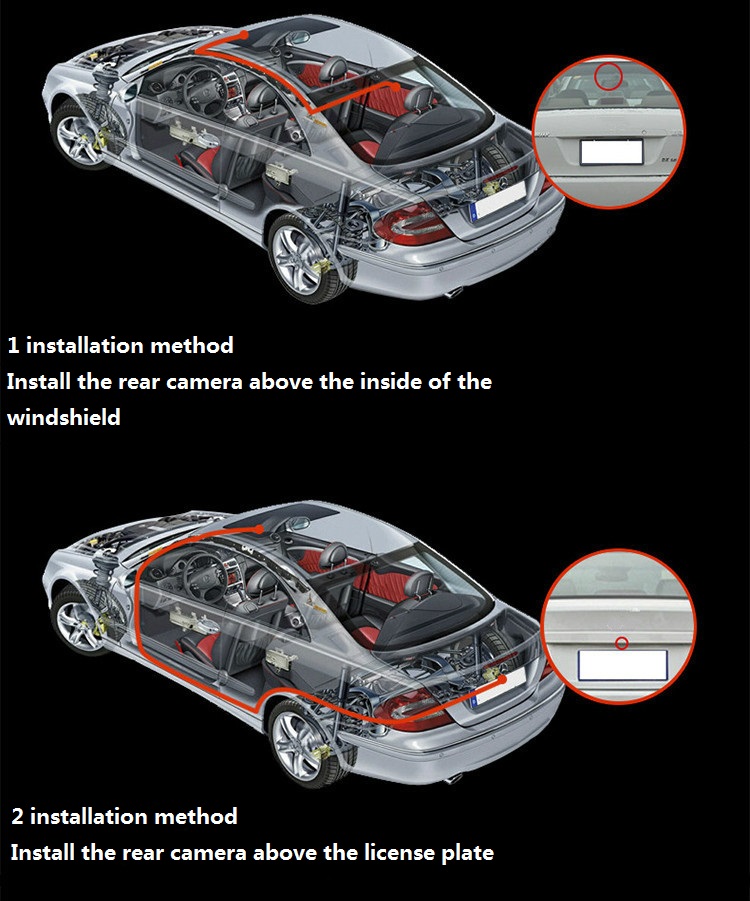 1 installation method
Install the rear camera above the inside of the windshield

2 installation method
Install the rear camera above the license plate