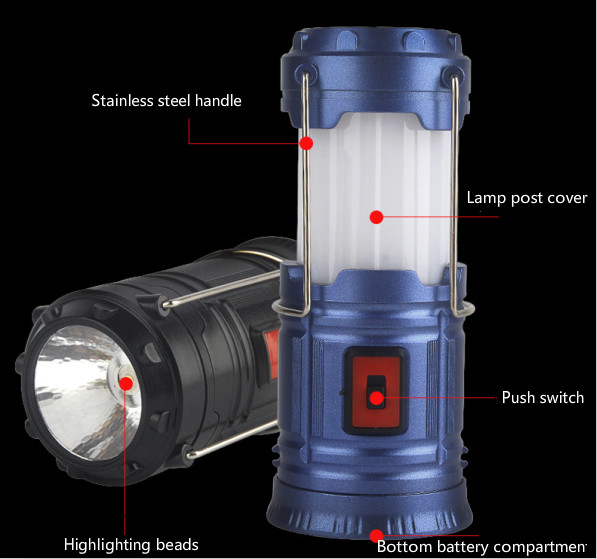 Stainless steel handle

Lamp post cover

Push switch

Highlighting beads

Bottom battery compartmen