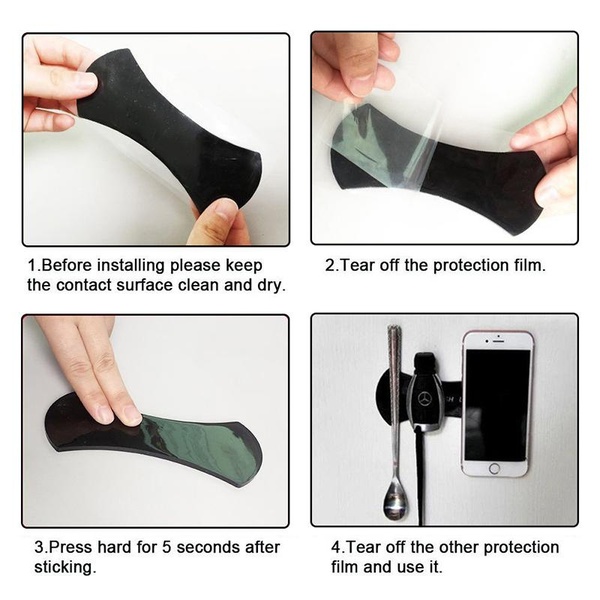 1.Before installing please keep the contact surface clean and dry.

2.Tear off the protection film.

3.Press hard for 5 seconds after sticking.

4.Tear off the other protection film and use it.