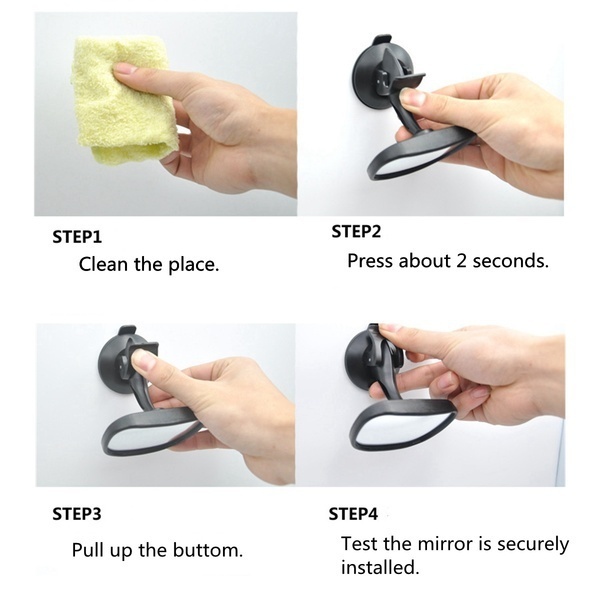 STEP1
Clean the place.

STEP2
Press about 2 seconds.

STEP3
Pull up the buttom.

STEP4
Test the mirror is securely installed.