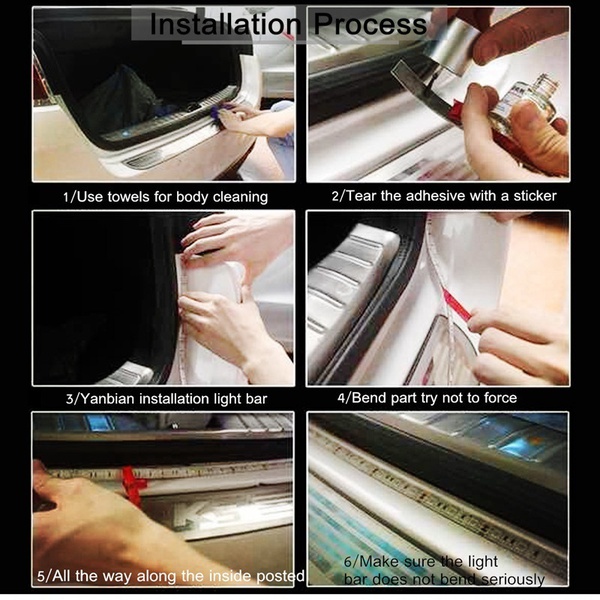 Installation Process

1/Use towels for body cleaning

2/Tear the adhesive with a sticker

3/Yanbian installation light bar

4/Bend part try not to force

5/All the way along the inside posted

6/Make sure the light bar does not bend seriously