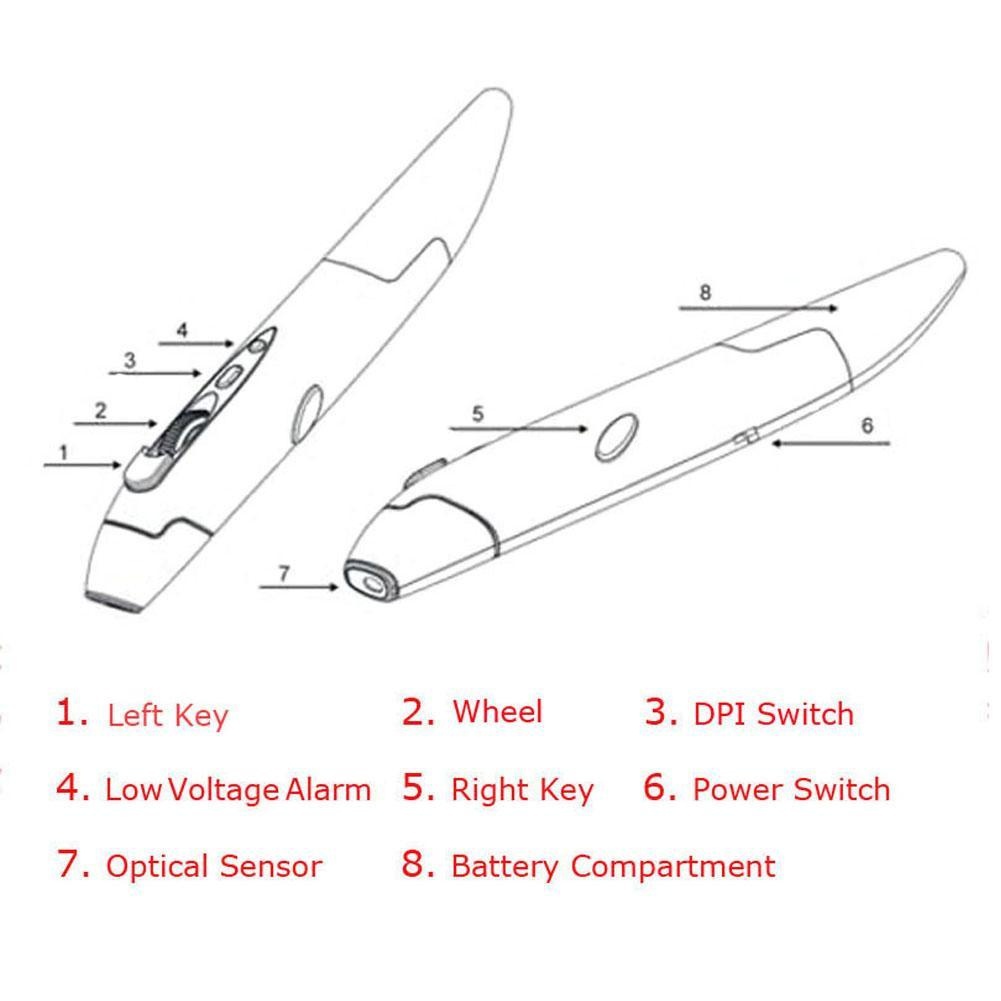 4
3
2
1
8
5
6
7

1. Left Key
2. Wheel
3. DPI Switch
4. Low Voltage Alarm
5. Right Key
6. Power Switch
7. Optical Sensor
8. Battery Compartment