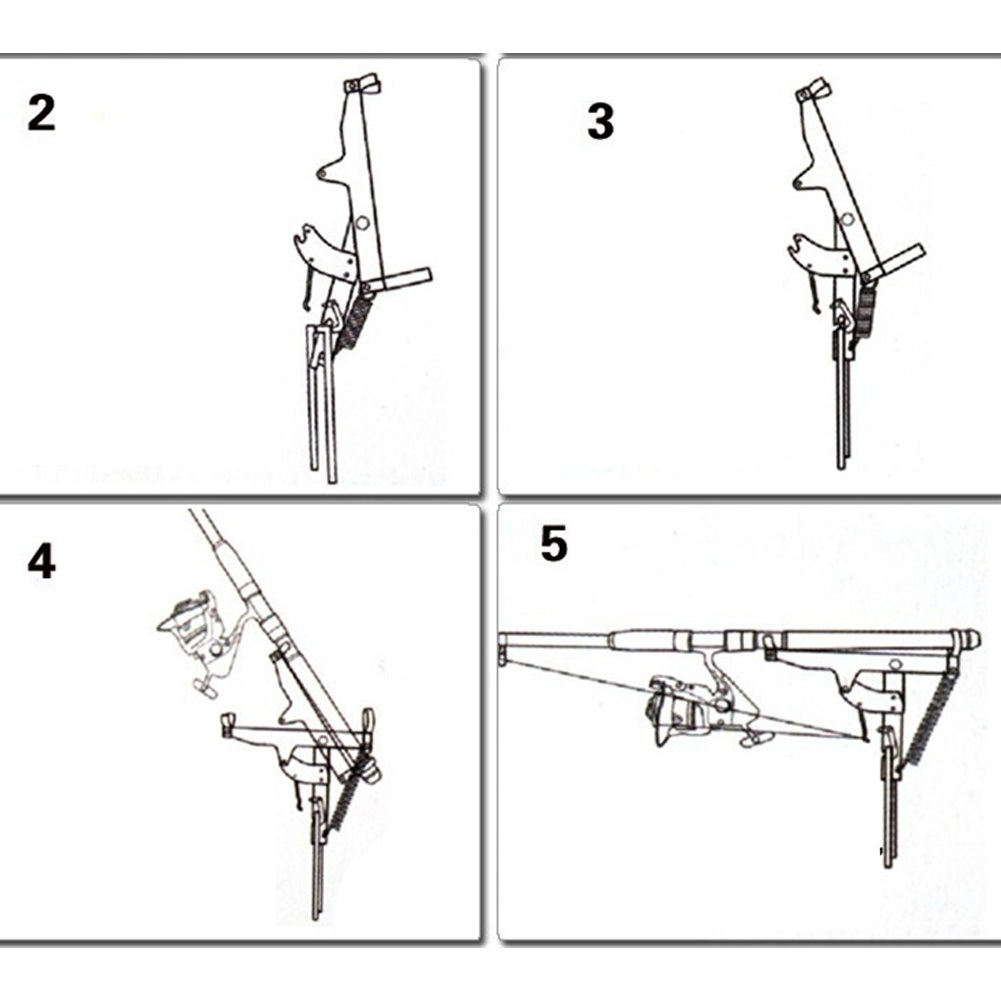 2

3

4

5