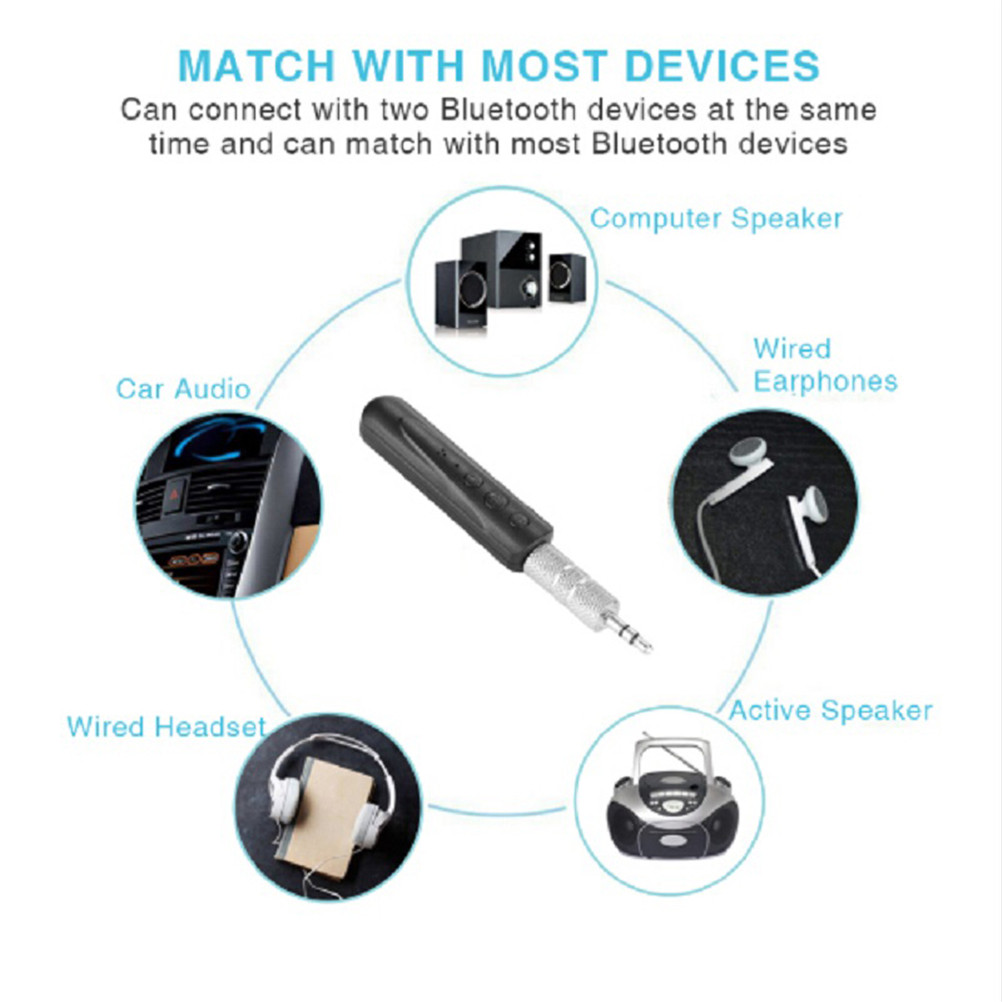 MATCH WITH MOST DEVICES
Can connect with two Bluetooth devices at the same time and can match with most Bluetooth devices

Computer Speaker

Car Audio

Wired Earphones

Wired Headset

Active Speaker