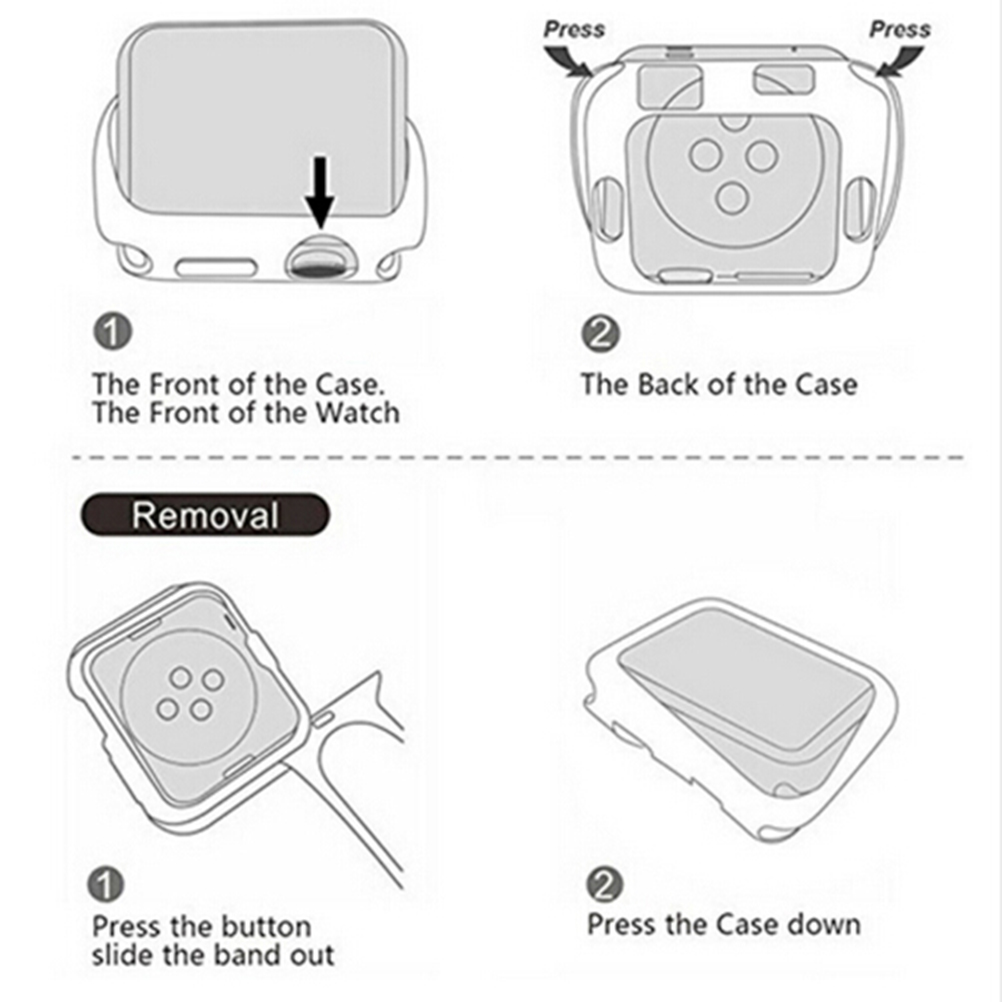 Press

Press

1

The Front of the Case.
The Front of the Watch

2

The Back of the Case

Removal

1

Press the button
slide the band out

2

Press the Case down