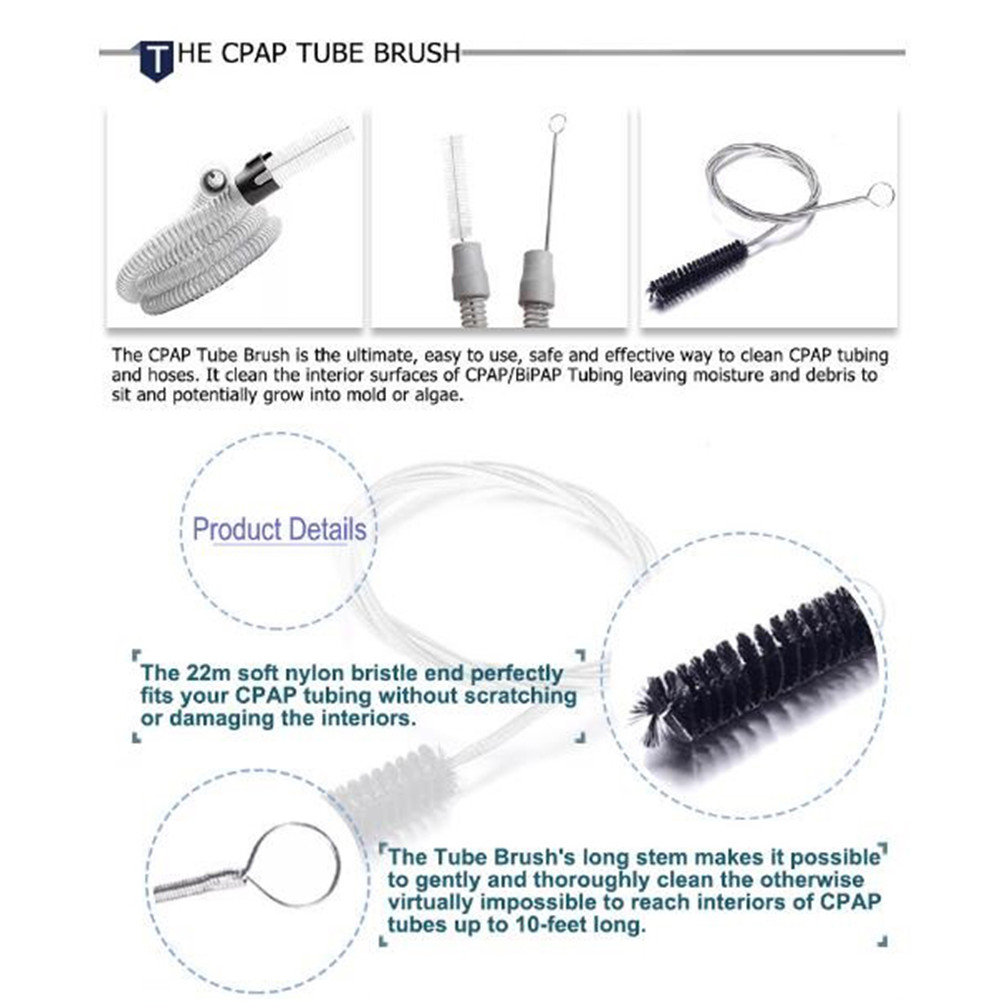 THE CPAP TUBE BRUSH

The CPAP Tube Brush is the ultimate, easy to use, safe and effective way to clean CPAP tubing and hoses. It clean the interior surfaces of CPAP/BiPAP Tubing leaving moisture and debris to sit and potentially grow into mold or algae.

Product Details

The 22m soft nylon bristle end perfectly fits your CPAP tubing without scratching or damaging the interiors.

The Tube Brush's long stem makes it possible to gently and thoroughly clean the otherwise virtually impossible to reach interiors of CPAP tubes up to 10-feet long.