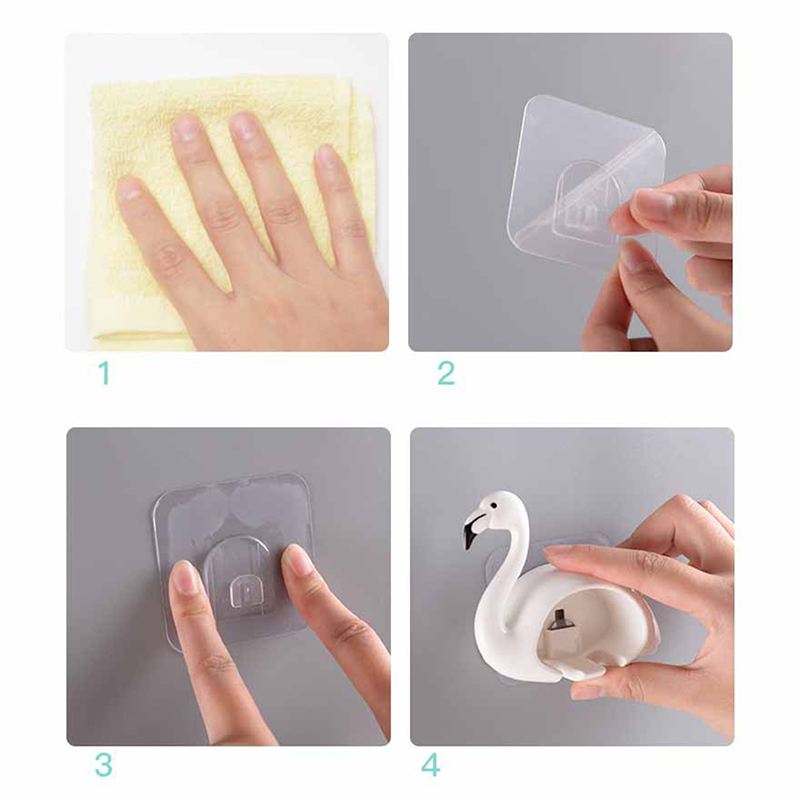 1

2

3

4