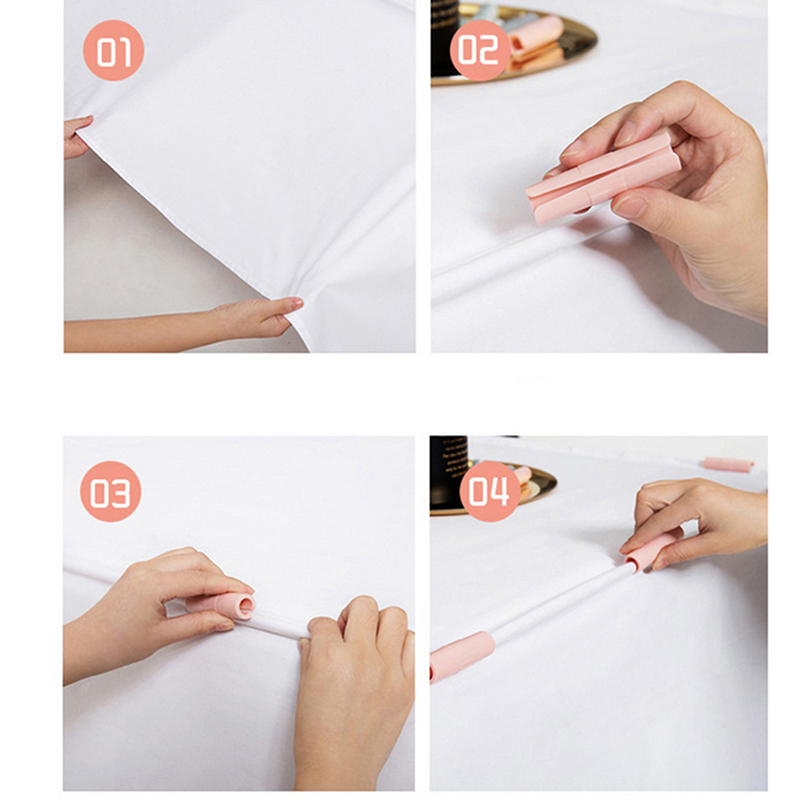 01

02

03

04