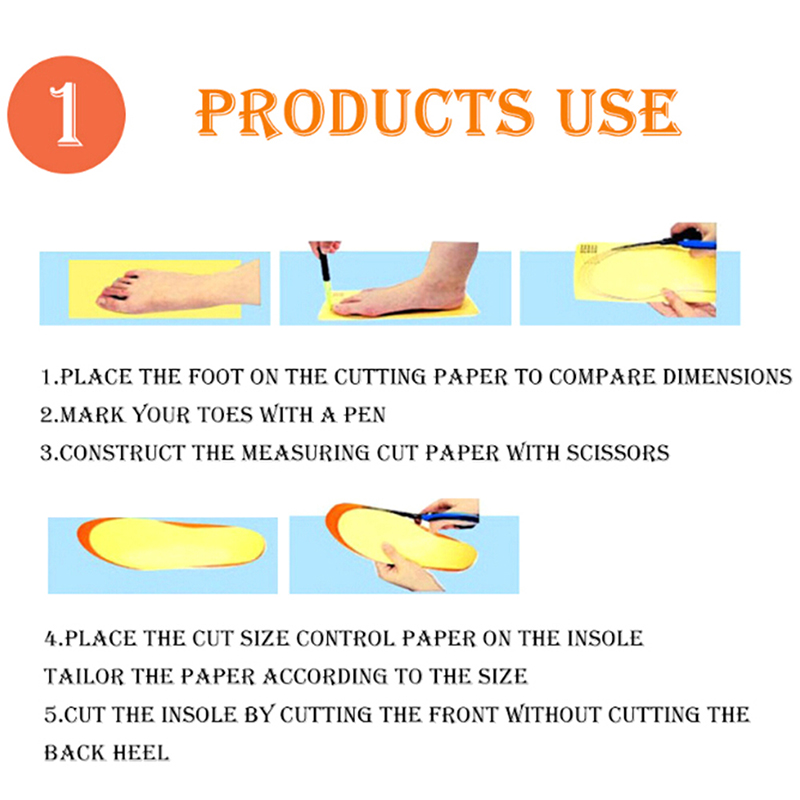 1

PRODUCTS USE

1.PLACE THE FOOT ON THE CUTTING PAPER TO COMPARE DIMENSIONS
2.MARK YOUR TOES WITH A PEN
3.CONSTRUCT THE MEASURING CUT PAPER WITH SCISSORS

4.PLACE THE CUT SIZE CONTROL PAPER ON THE INSOLE
TAILOR THE PAPER ACCORDING TO THE SIZE
5.CUT THE INSOLE BY CUTTING THE FRONT WITHOUT CUTTING THE BACK HEEL