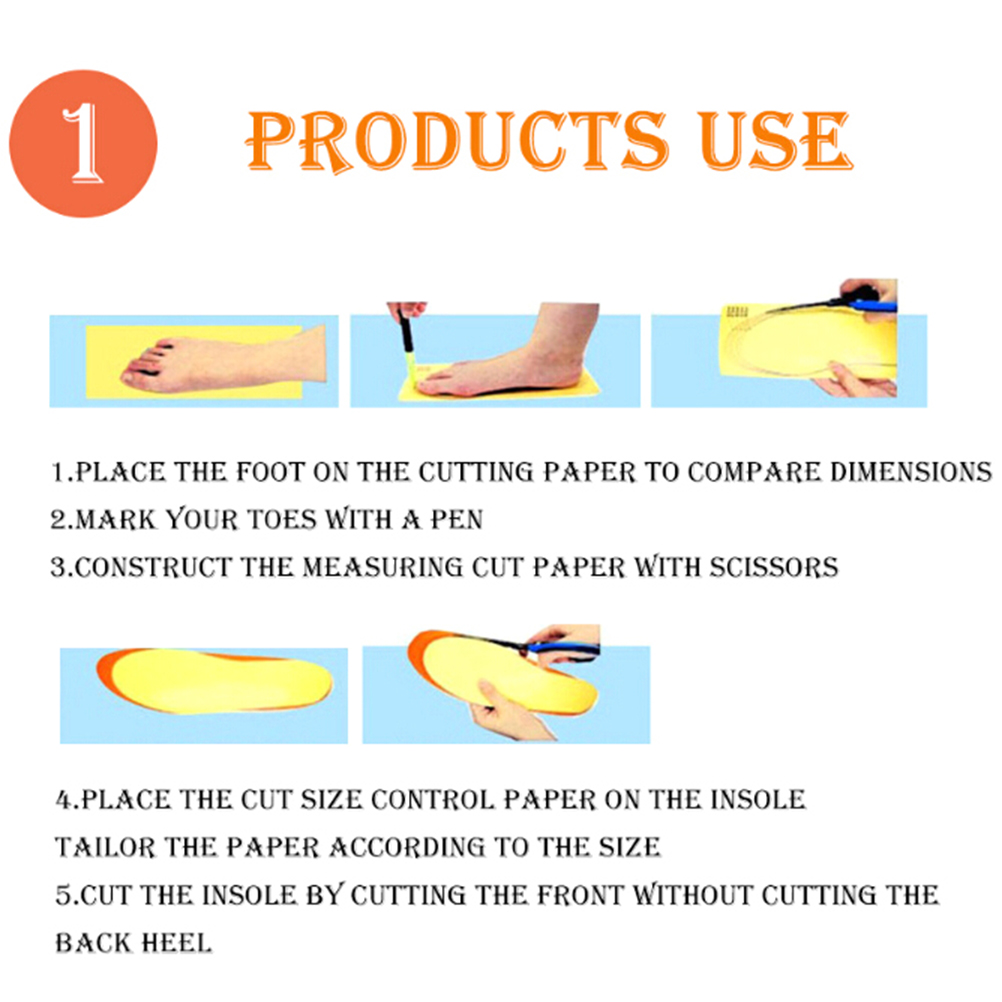 1 PRODUCTS USE

1.PLACE THE FOOT ON THE CUTTING PAPER TO COMPARE DIMENSIONS
2.MARK YOUR TOES WITH A PEN
3.CONSTRUCT THE MEASURING CUT PAPER WITH SCISSORS

4.PLACE THE CUT SIZE CONTROL PAPER ON THE INSOLE
TAILOR THE PAPER ACCORDING TO THE SIZE
5.CUT THE INSOLE BY CUTTING THE FRONT WITHOUT CUTTING THE BACK HEEL