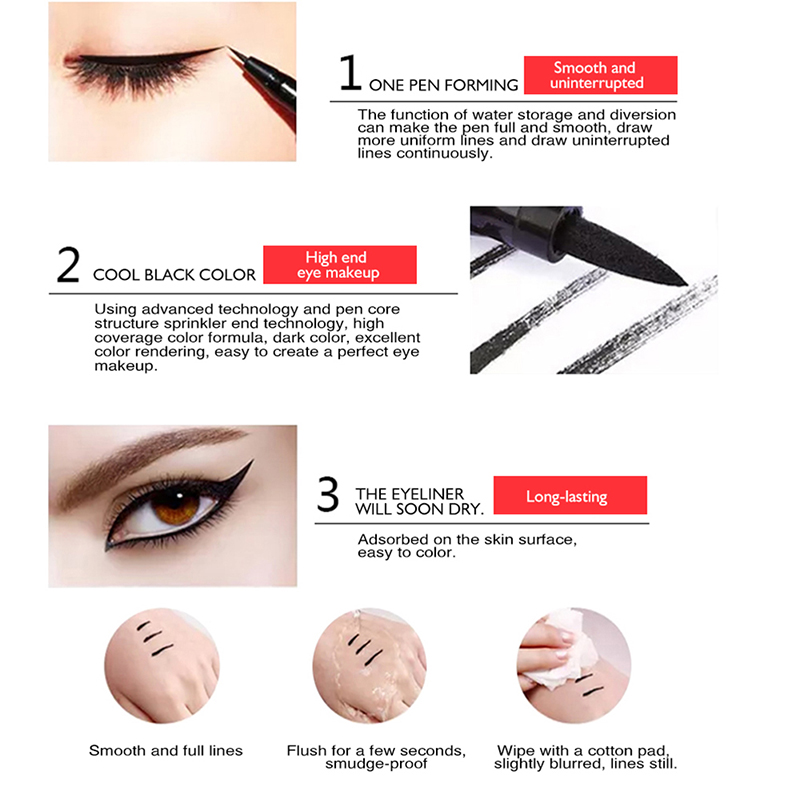 1 ONE PEN FORMING

Smooth and uninterrupted

The function of water storage and diversion can make the pen full and smooth, draw more uniform lines and draw uninterrupted lines continuously.

2 COOL BLACK COLOR

High end eye makeup

Using advanced technology and pen core structure sprinkler end technology, high coverage color formula, dark color, excellent color rendering, easy to create a perfect eye makeup.

3 THE EYELINER WILL SOON DRY.

Long-lasting

Adsorbed on the skin surface, easy to color.

Smooth and full lines

Flush for a few seconds, smudge-proof

Wipe with a cotton pad, slightly blurred, lines still.