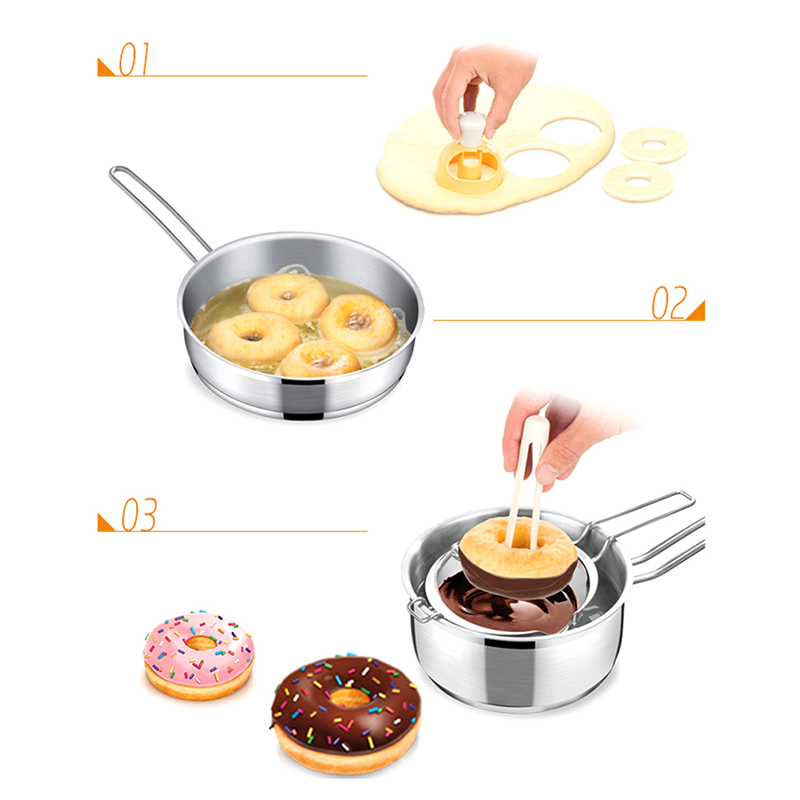 01

02

03