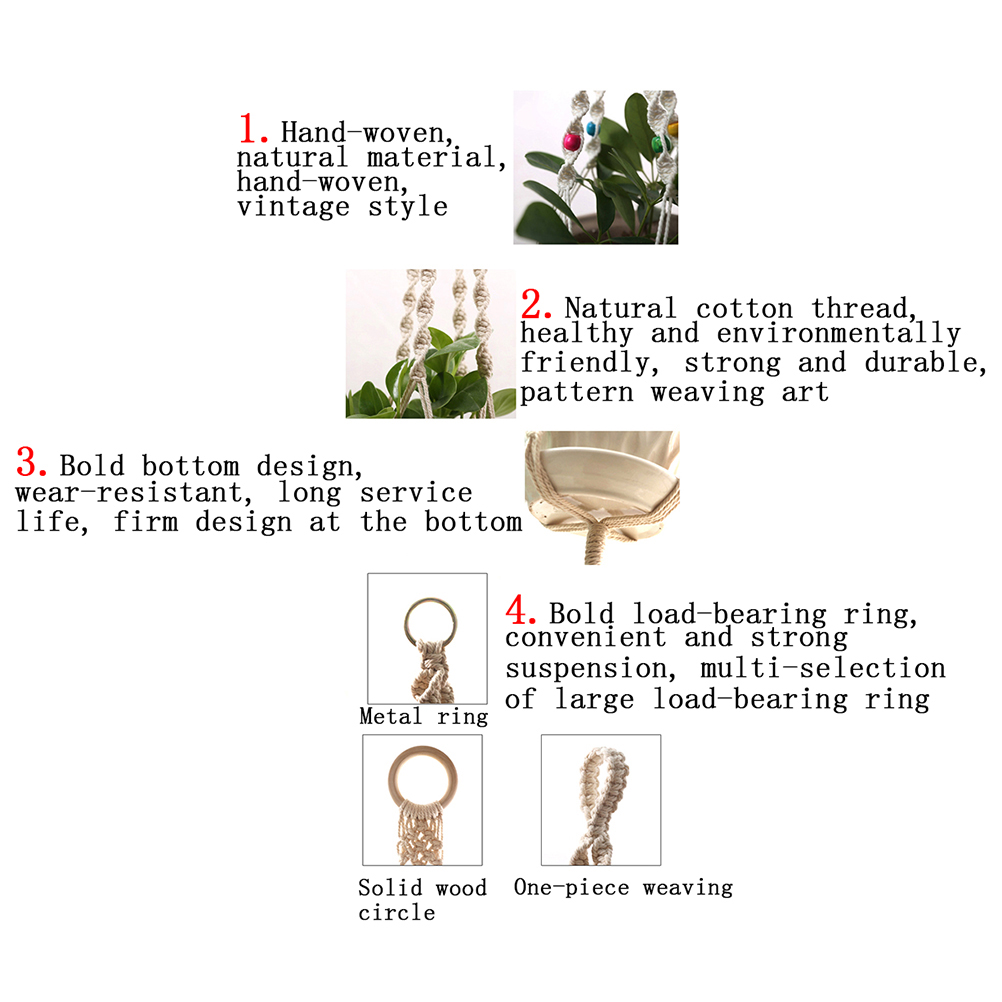 1. Hand-woven, natural material, hand-woven, vintage style

2. Natural cotton thread, healthy and environmentally friendly, strong and durable, pattern weaving art

3. Bold bottom design, wear-resistant, long service life, firm design at the bottom

4. Bold load-bearing ring, convenient and strong suspension, multi-selection of large load-bearing ring

Metal ring

Solid wood circle

One-piece weaving