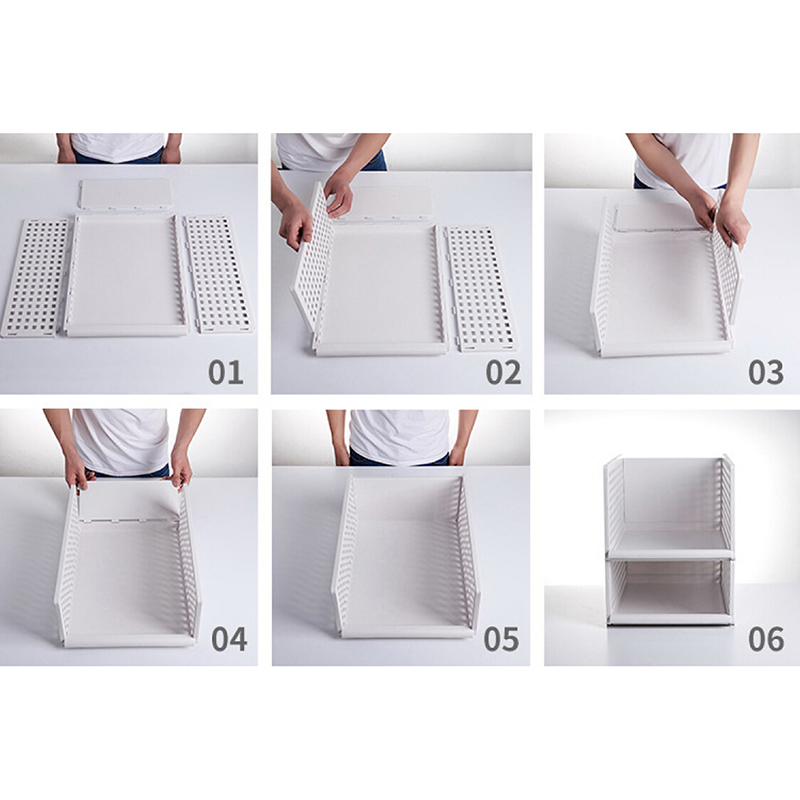 01

02

03

04

05

06