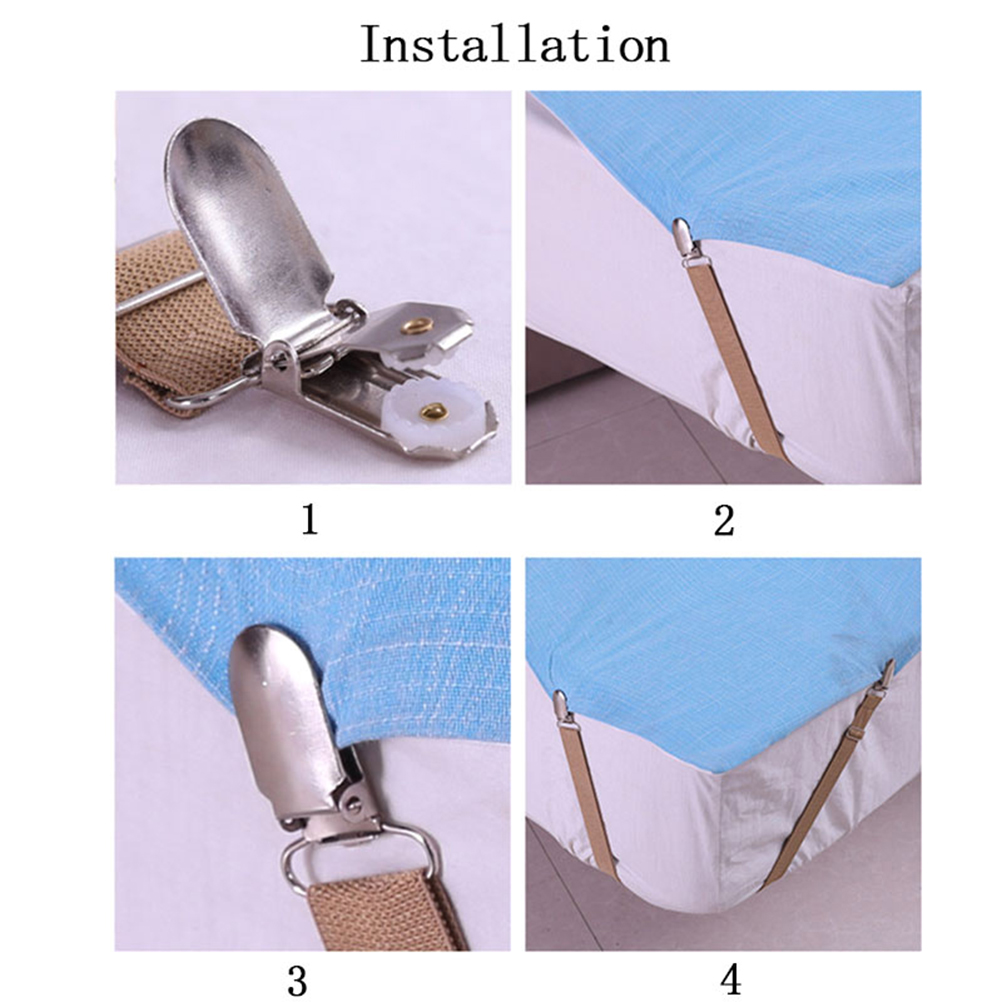 Installation

1

2

3

4