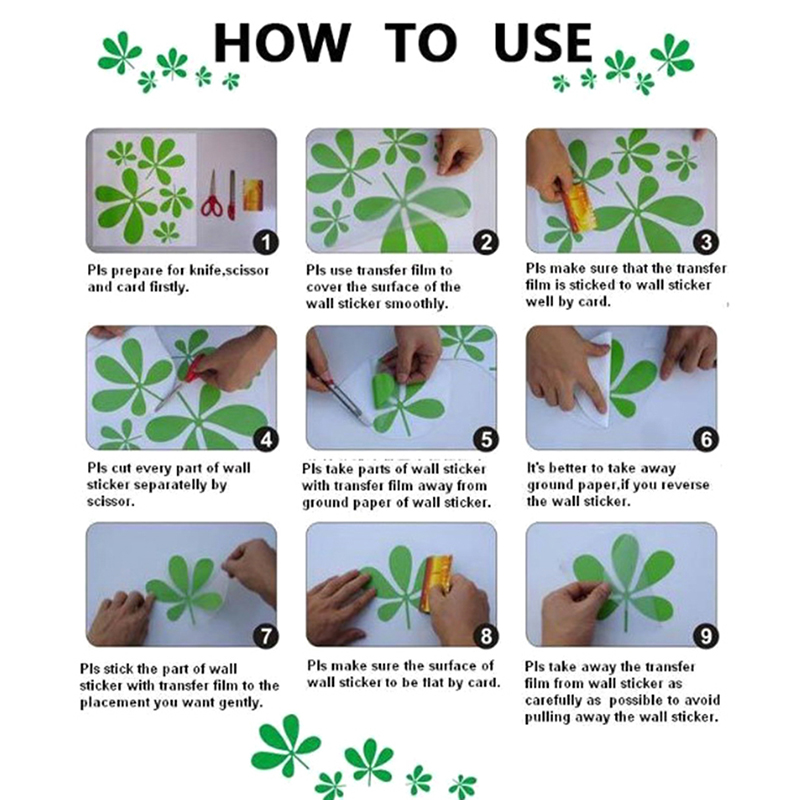 HOW TO USE

1

Pls prepare for knife,scissor and card firstly.

2

Pls use transfer film to cover the surface of the wall sticker smoothly.

3

Pls make sure that the transfer film is sticked to wall sticker well by card.

4

Pls cut every part of wall sticker separately by scissor.

5

Pls take parts of wall sticker with transfer film away from ground paper of wall sticker.

6

It's better to take away ground paper,if you reverse the wall sticker.

7

Pls stick the part of wall sticker with transfer film to the placement you want gently.

8

Pls make sure the surface of wall sticker to be flat by card.

9

Pls take away the transfer film from wall sticker as carefully as possible to avoid pulling away the wall sticker.