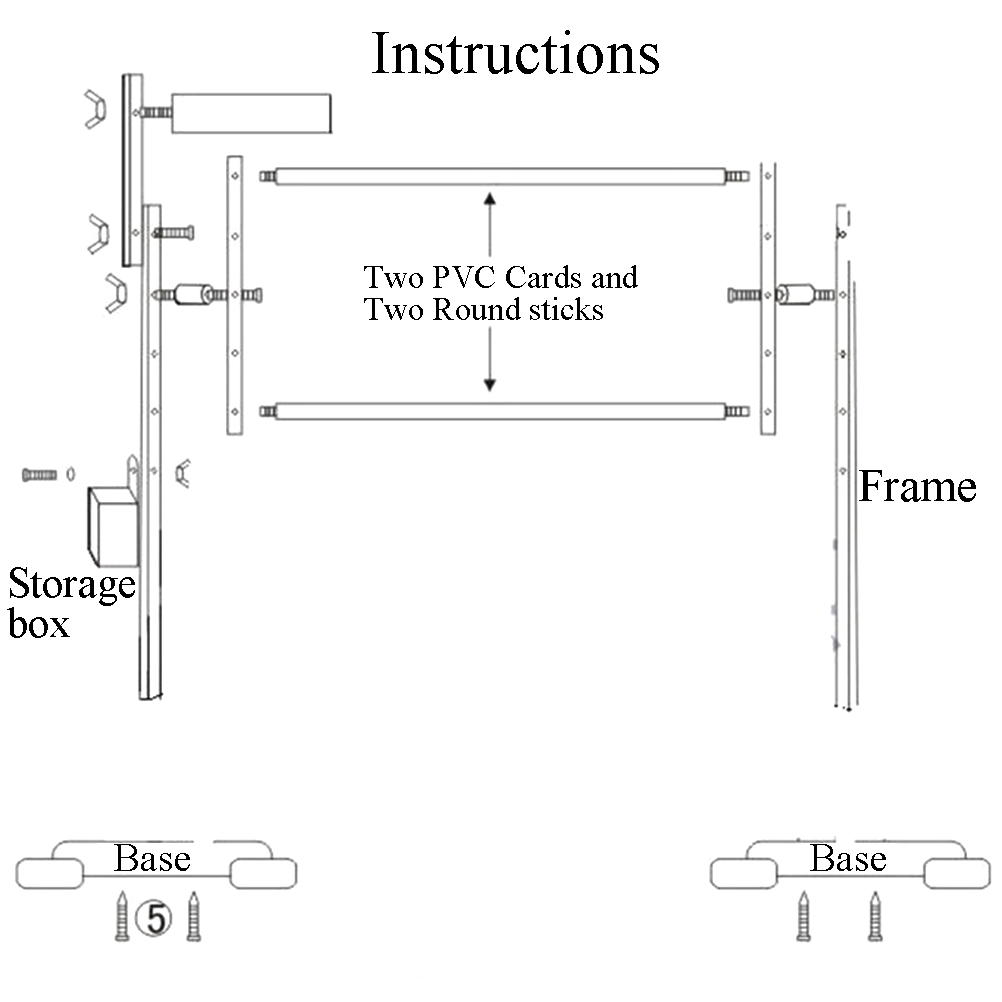 Instructions

Two PVC Cards and
Two Round sticks

Frame

Storage box

Base
⑤

Base