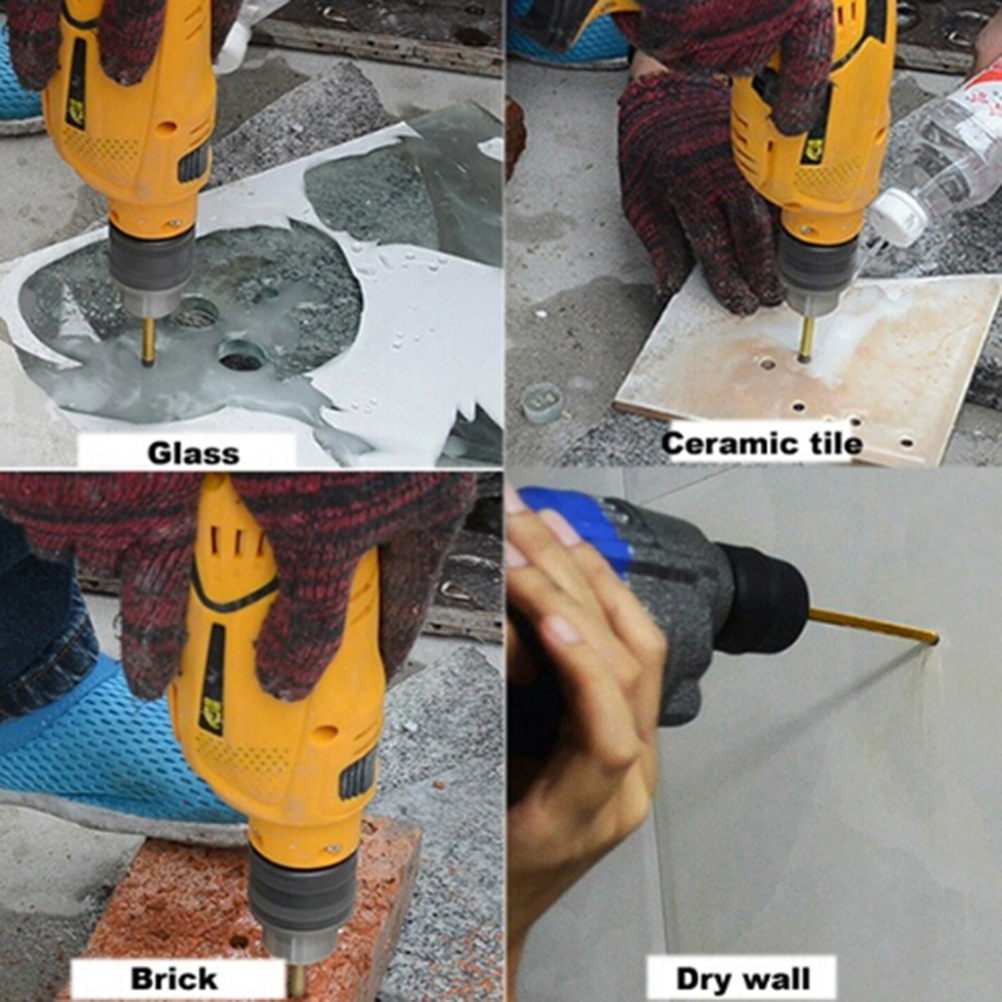 Glass

Ceramic tile

Brick

Dry wall