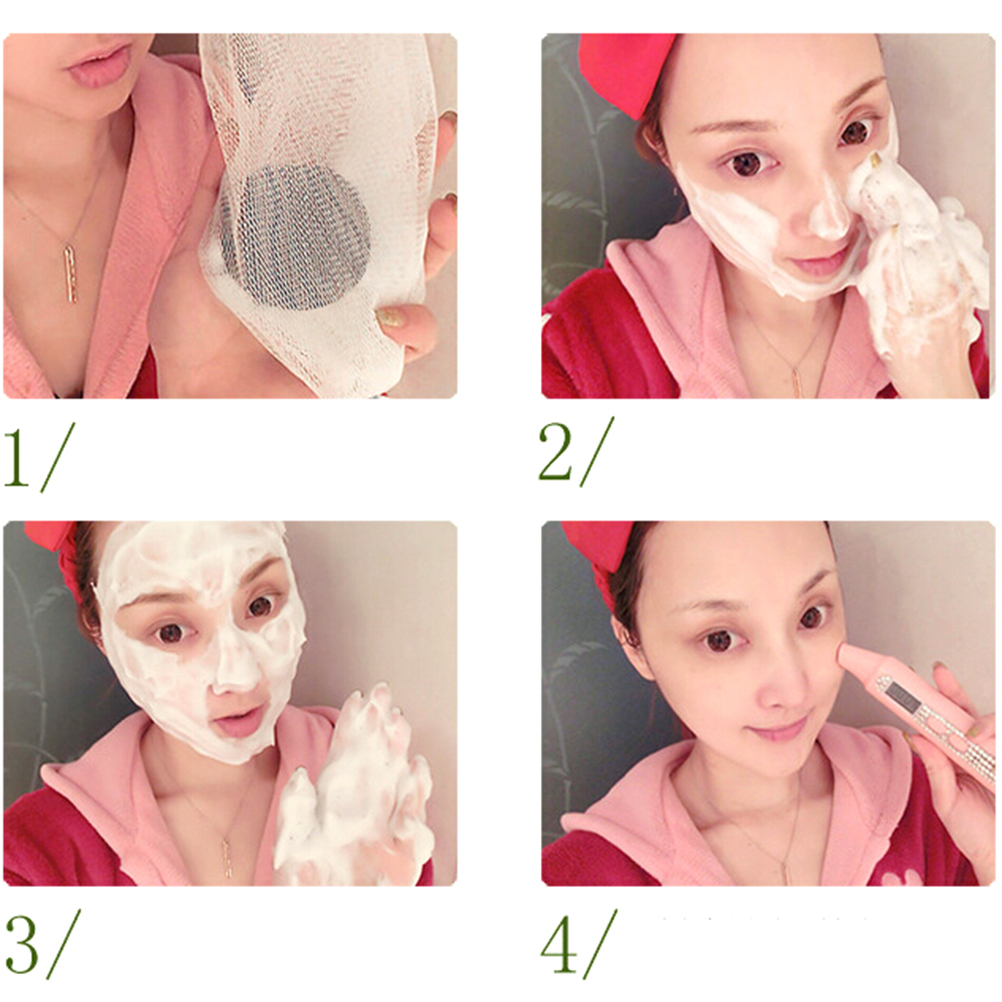 1/

2/

3/

4/