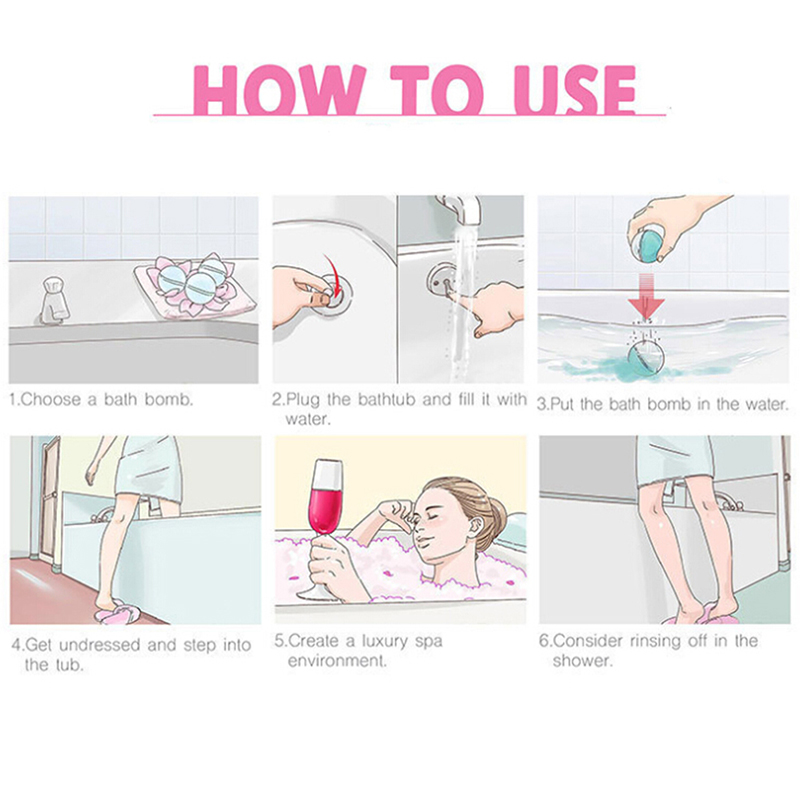 HOW TO USE

1.Choose a bath bomb.

2.Plug the bathtub and fill it with water.

3.Put the bath bomb in the water.

4.Get undressed and step into the tub.

5.Create a luxury spa environment.

6.Consider rinsing off in the shower.