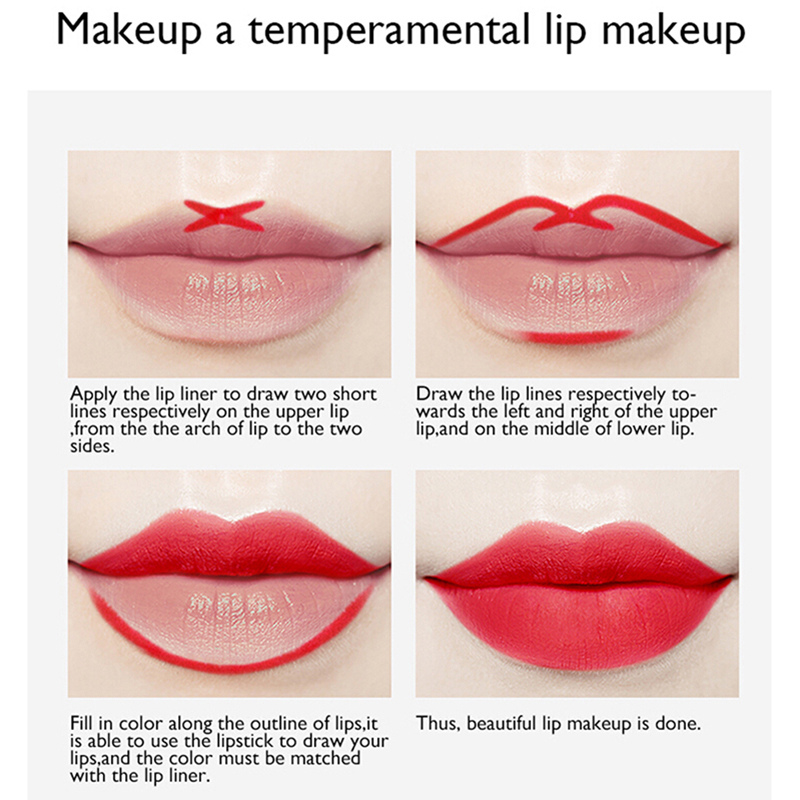 Makeup a temperamental lip makeup

Apply the lip liner to draw two short lines respectively on the upper lip ,from the the arch of lip to the two sides.

Draw the lip lines respectively towards the left and right of the upper lip,and on the middle of lower lip.

Fill in color along the outline of lips,it is able to use the lipstick to draw your lips,and the color must be matched with the lip liner.

Thus, beautiful lip makeup is done.