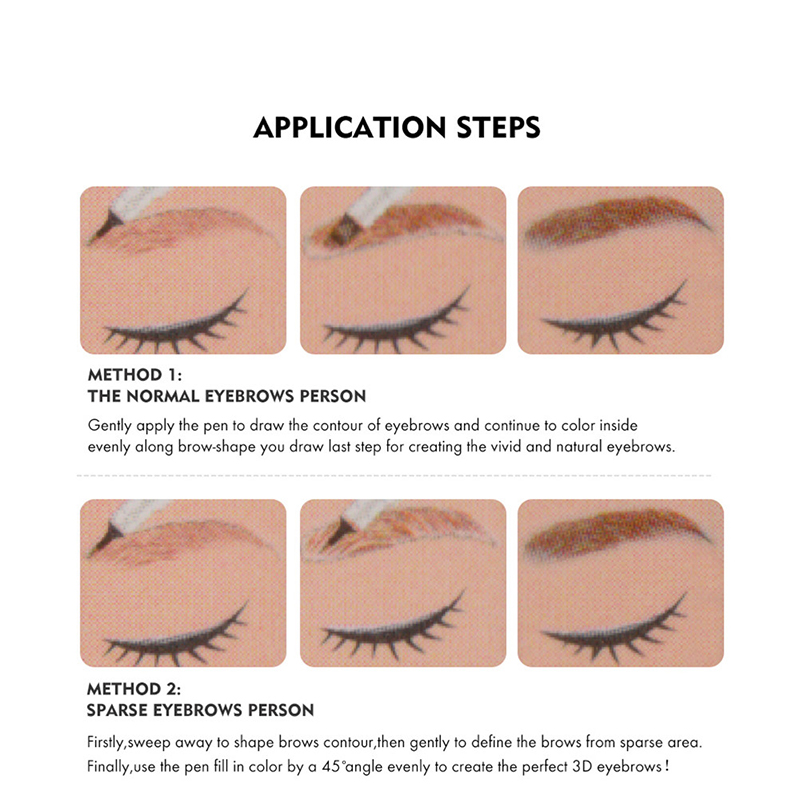 APPLICATION STEPS

METHOD 1:
THE NORMAL EYEBROWS PERSON

Gently apply the pen to draw the contour of eyebrows and continue to color inside evenly along brow-shape you draw last step for creating the vivid and natural eyebrows.

METHOD 2:
SPARSE EYEBROWS PERSON

Firstly,sweep away to shape brows contour,then gently to define the brows from sparse area. Finally,use the pen fill in color by a 45°angle evenly to create the perfect 3D eyebrows!