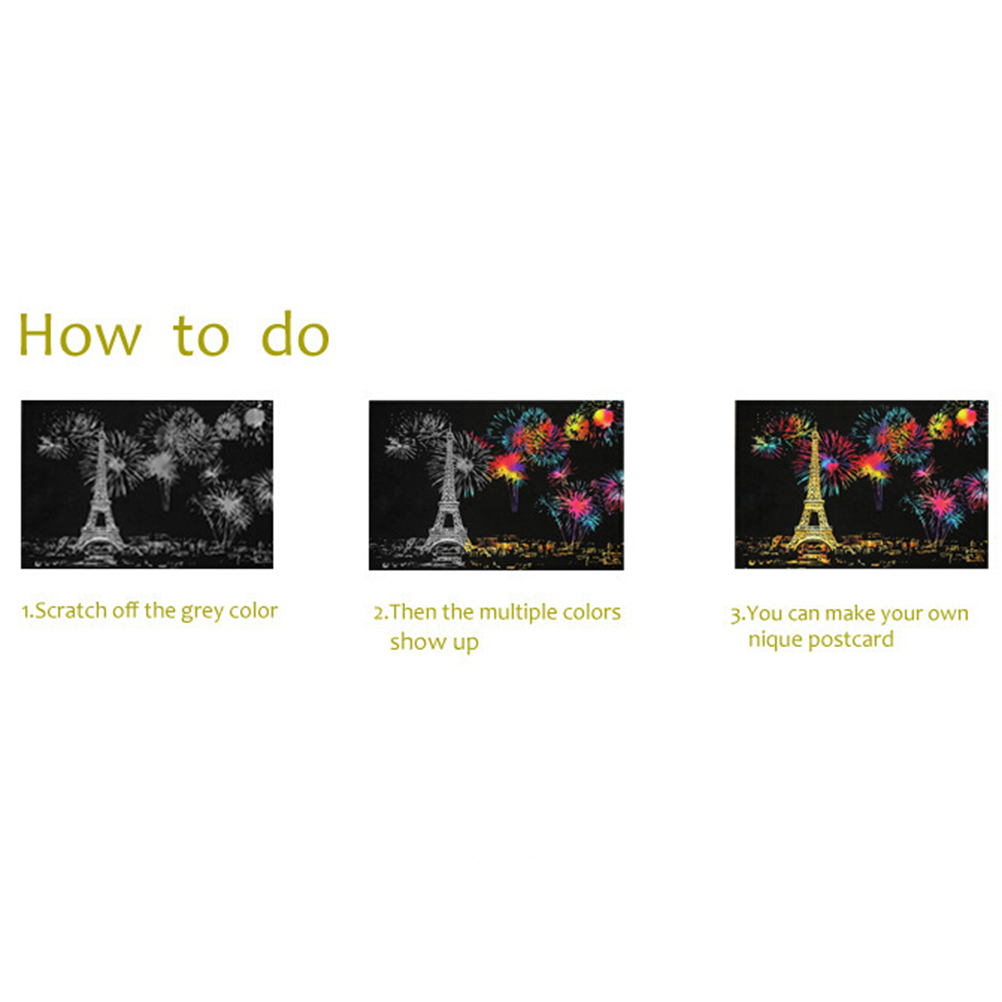 How to do

1.Scratch off the grey color

2.Then the multiple colors show up

3.You can make your own nique postcard