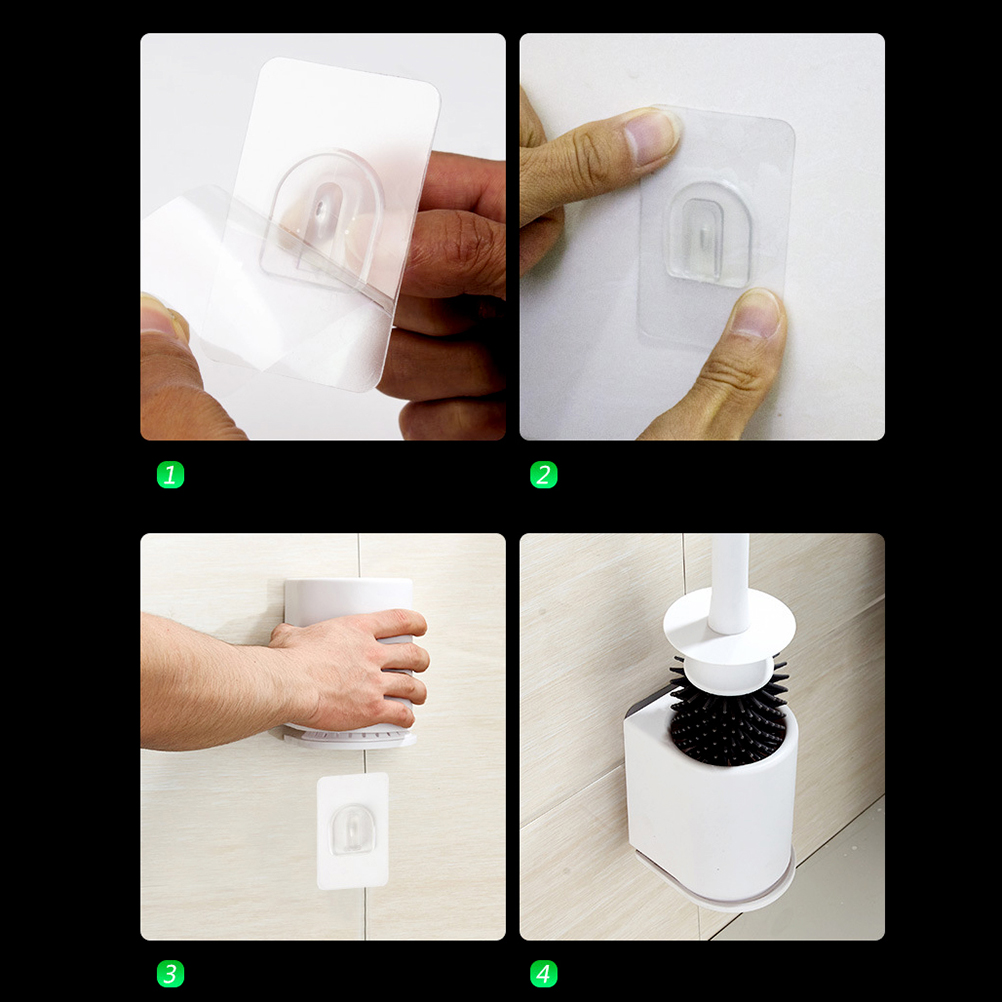 1

2

3

4