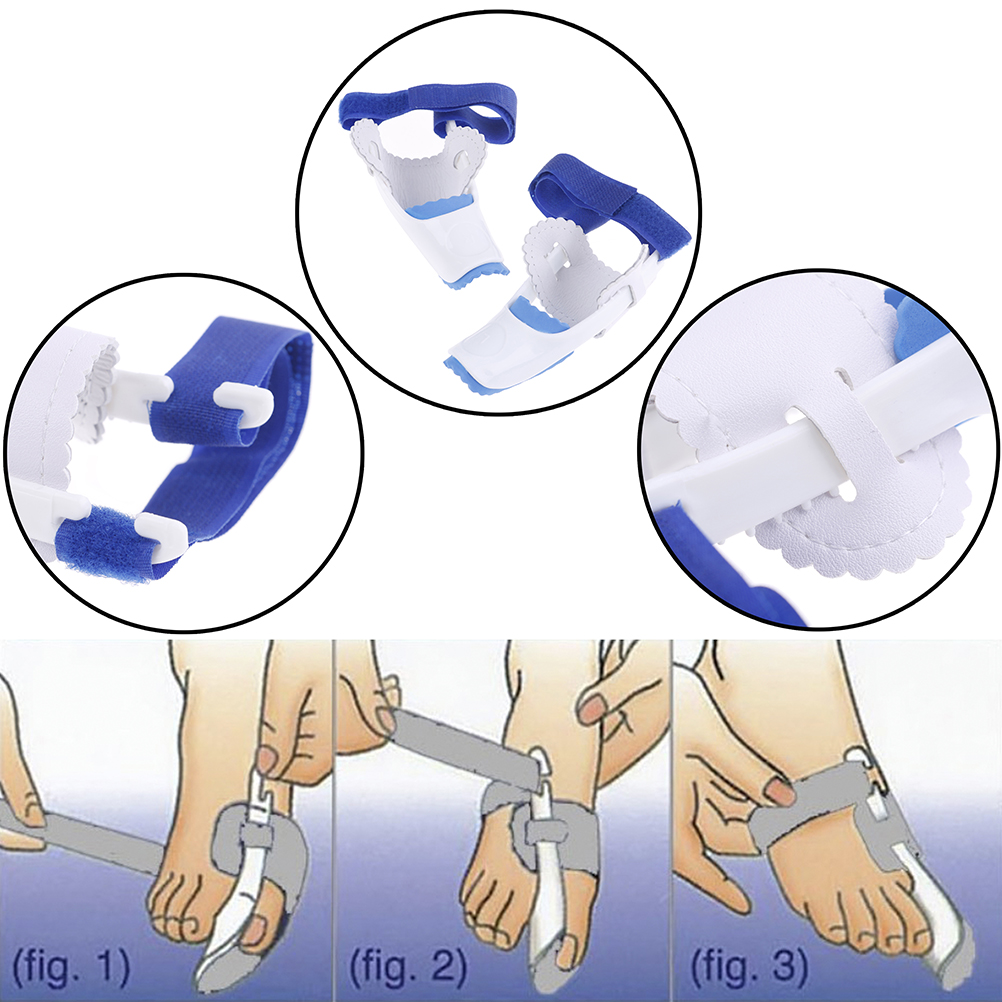 (fig. 1)

(fig. 2)

(fig. 3)