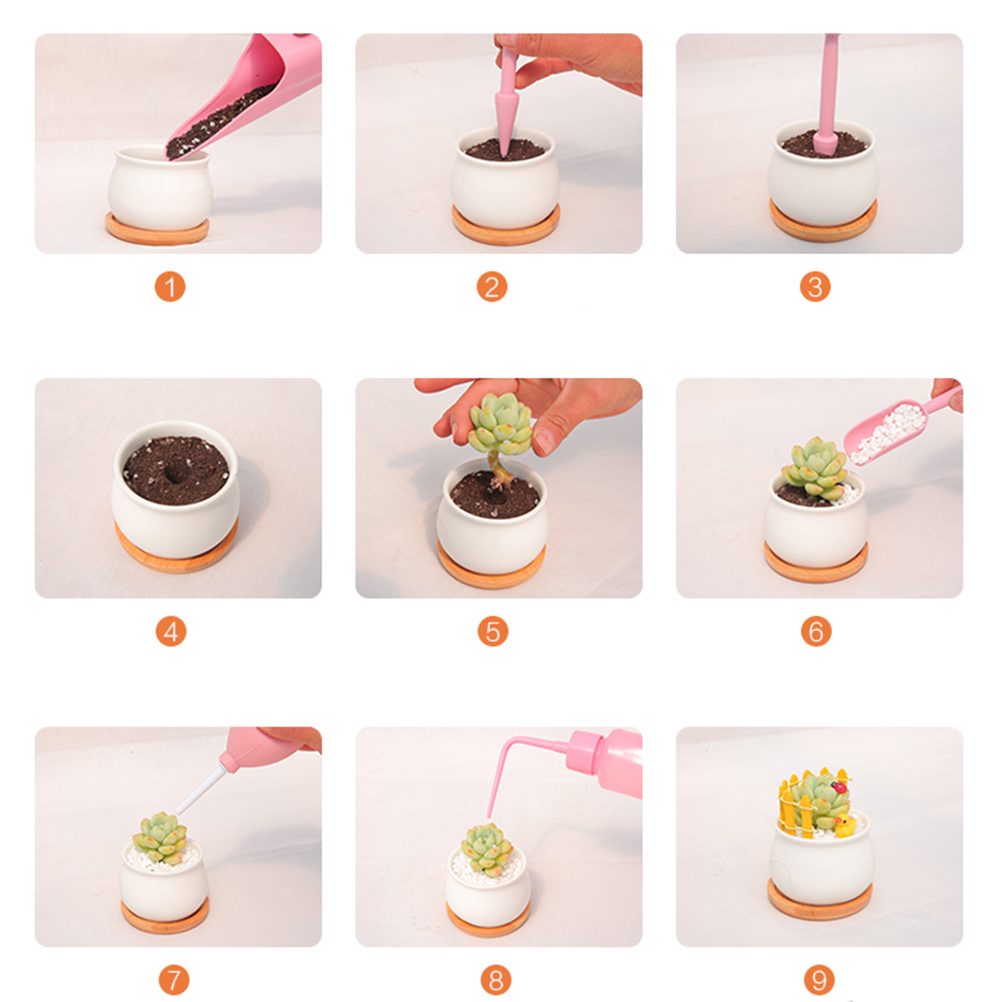 1
2
3
4
5
6
7
8
9