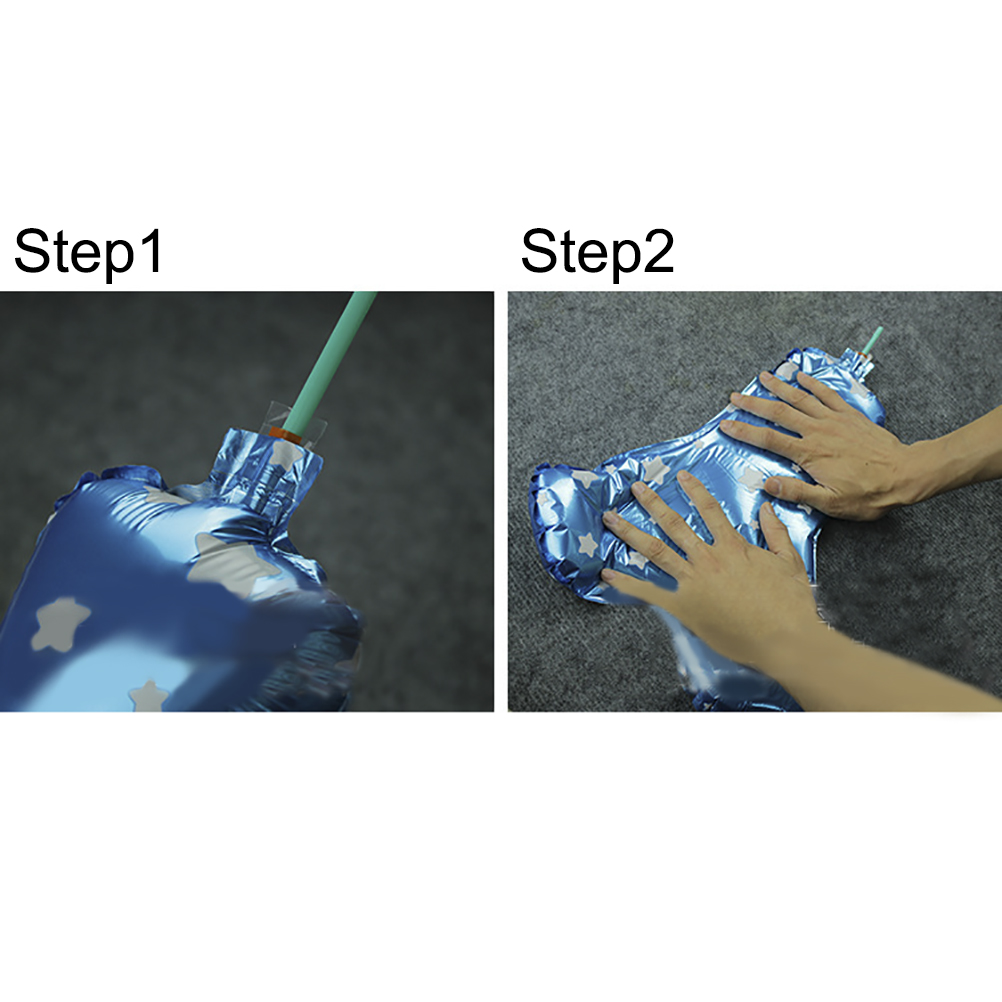 Step1

Step2