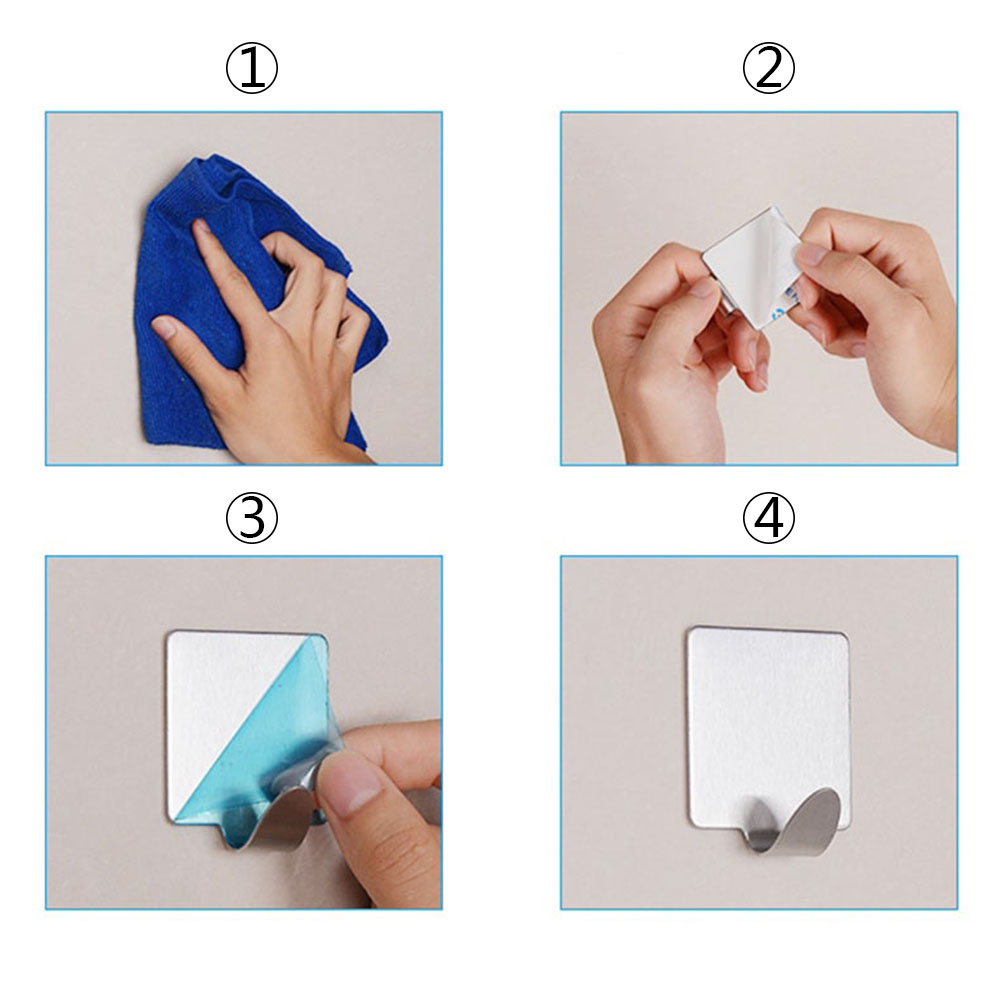 ①

②

③

④