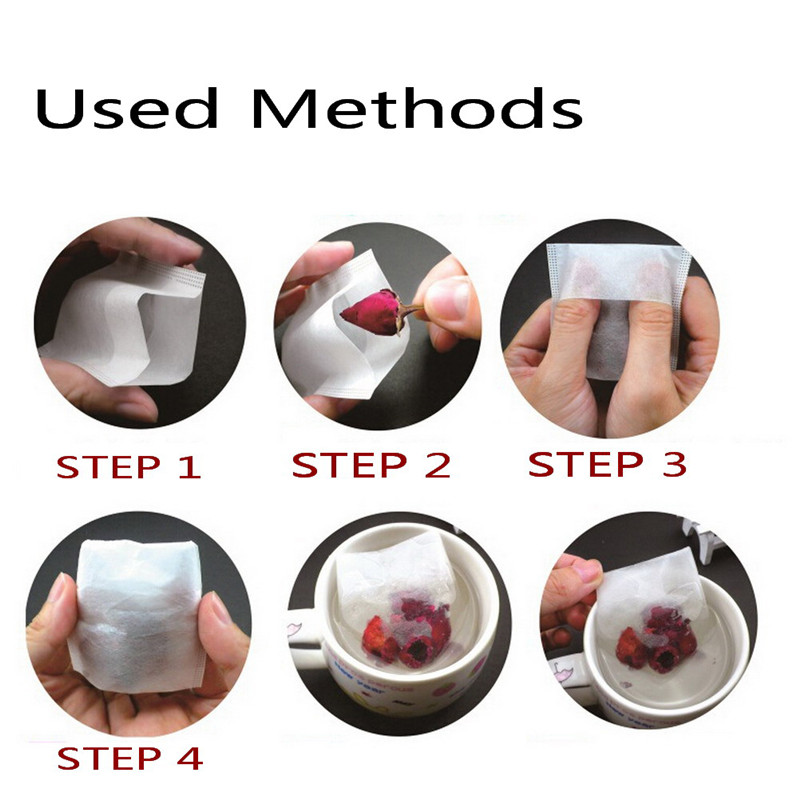 Used Methods

STEP 1

STEP 2

STEP 3

STEP 4