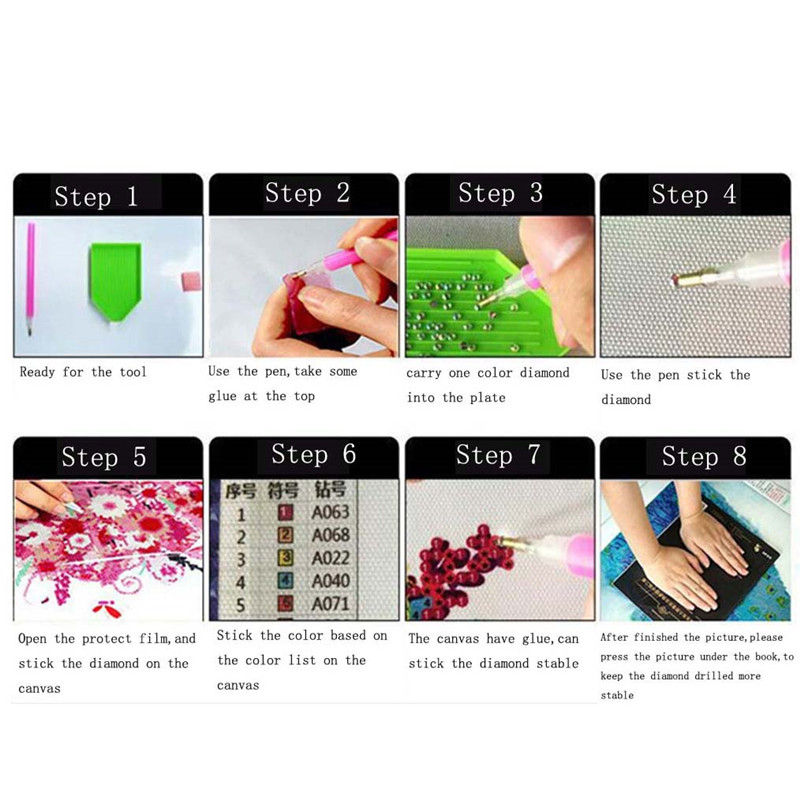 Step 1

Ready for the tool

Step 2

Use the pen, take some glue at the top

Step 3

carry one color diamond into the plate

Step 4

Use the pen stick the diamond

Step 5

Open the protect film, and stick the diamond on the canvas

Step 6

| 序号 | 符号 | 钻号 |
|---|---|---|
| 1 | 1 | A063 |
| 2 | 2 | A068 |
| 3 | 3 | A022 |
| 4 | 4 | A040 |
| 5 | 5 | A071 |

Stick the color based on the color list on the canvas

Step 7

The canvas have glue, can stick the diamond stable

Step 8

After finished the picture, please press the picture under the book, to keep the diamond drilled more stable