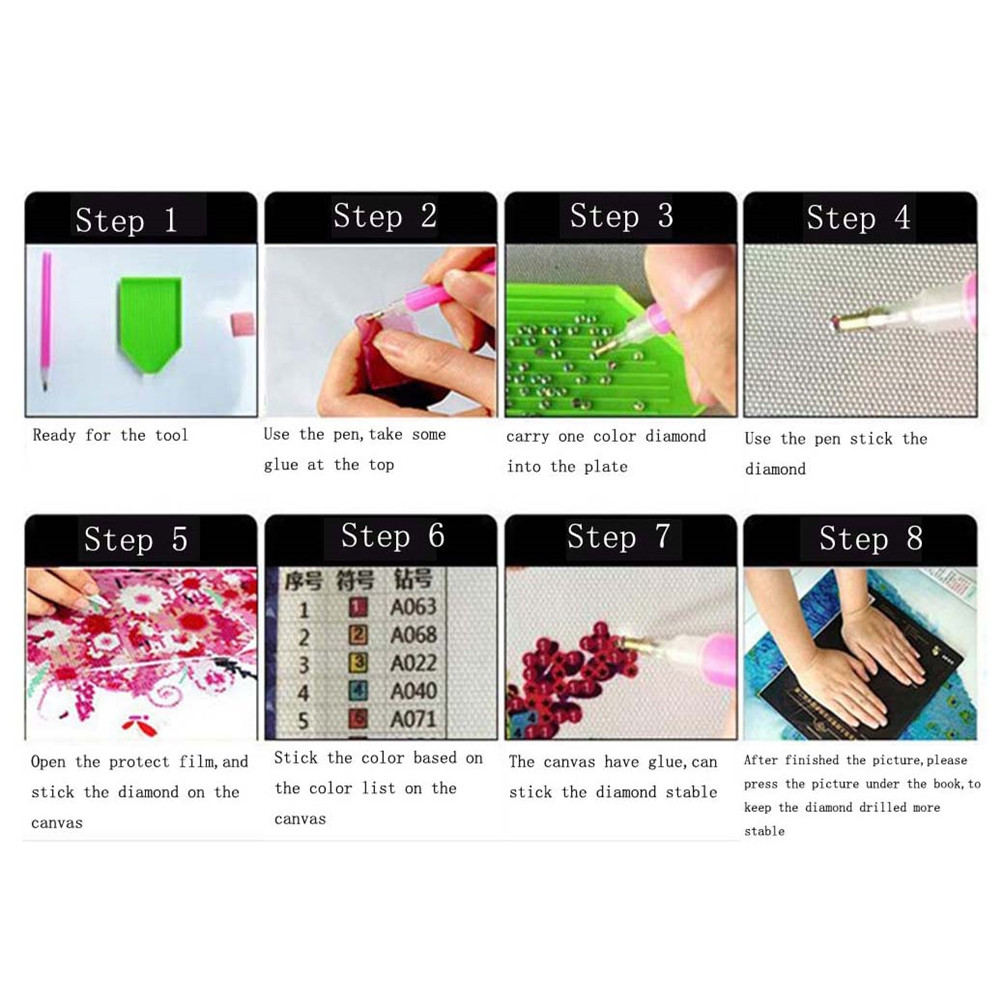 Step 1

Ready for the tool

Step 2

Use the pen, take some glue at the top

Step 3

carry one color diamond into the plate

Step 4

Use the pen stick the diamond

Step 5

Open the protect film, and stick the diamond on the canvas

Step 6

| 序号 | 符号 | 钻号 |
|---|---|---|
| 1 | 1 | A063 |
| 2 | 2 | A068 |
| 3 | 3 | A022 |
| 4 | 4 | A040 |
| 5 | 5 | A071 |

Stick the color based on the color list on the canvas

Step 7

The canvas have glue, can stick the diamond stable

Step 8

After finished the picture, please press the picture under the book, to keep the diamond drilled more stable