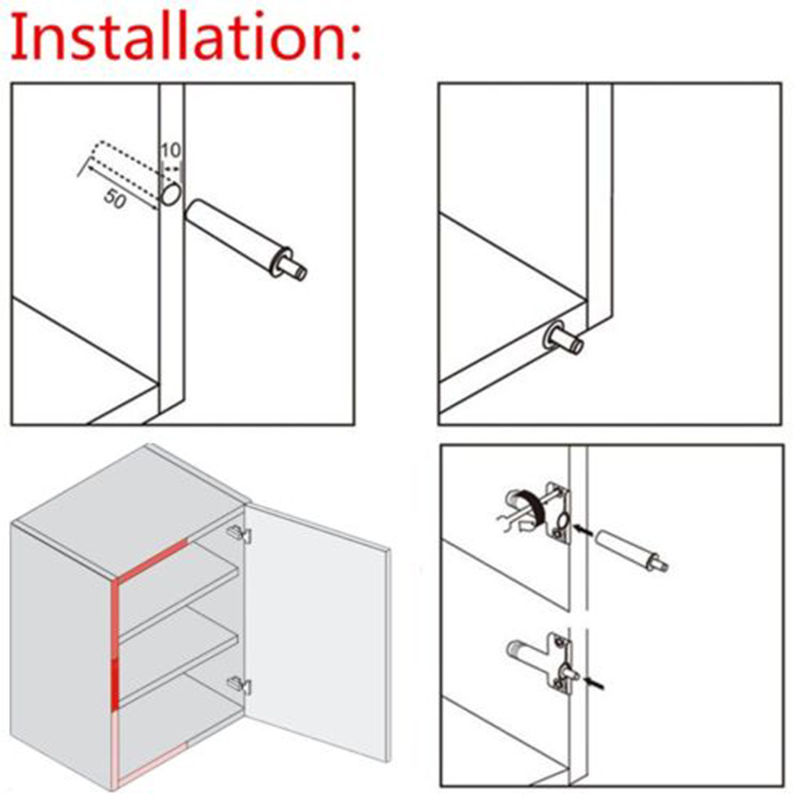 Installation:

10

50