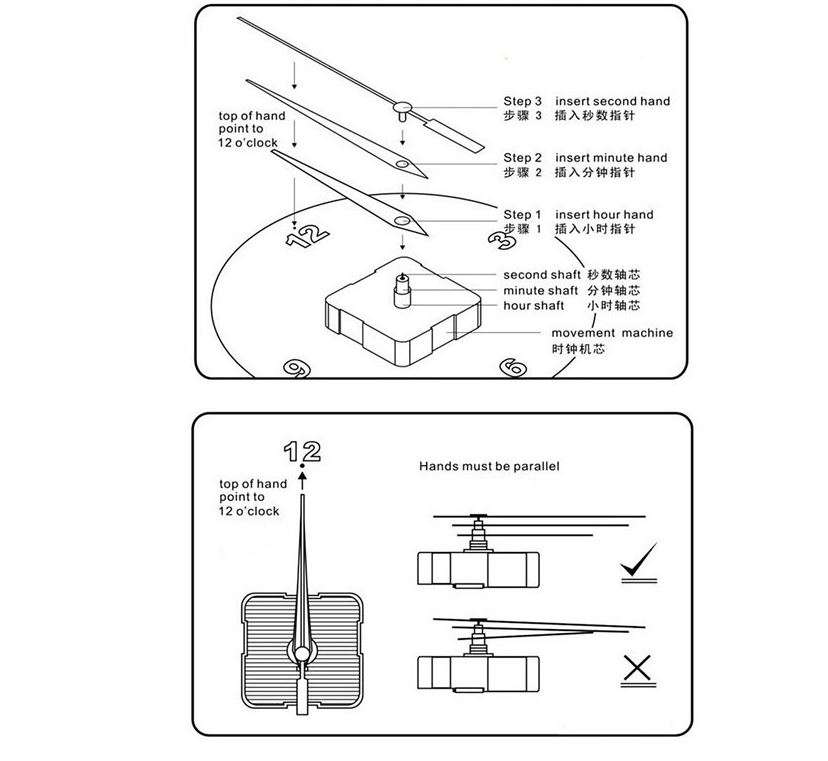 top of hand point to 12 o'clock

Step 3 insert second hand
步骤 3 插入秒数指针

Step 2 insert minute hand
步骤 2 插入分钟指针

Step 1 insert hour hand
步骤 1 插入小时指针

12

3

second shaft 秒数轴芯
minute shaft 分钟轴芯
hour shaft 小时轴芯

movement machine
时钟机芯

9

6

12

top of hand point to 12 o'clock

Hands must be parallel