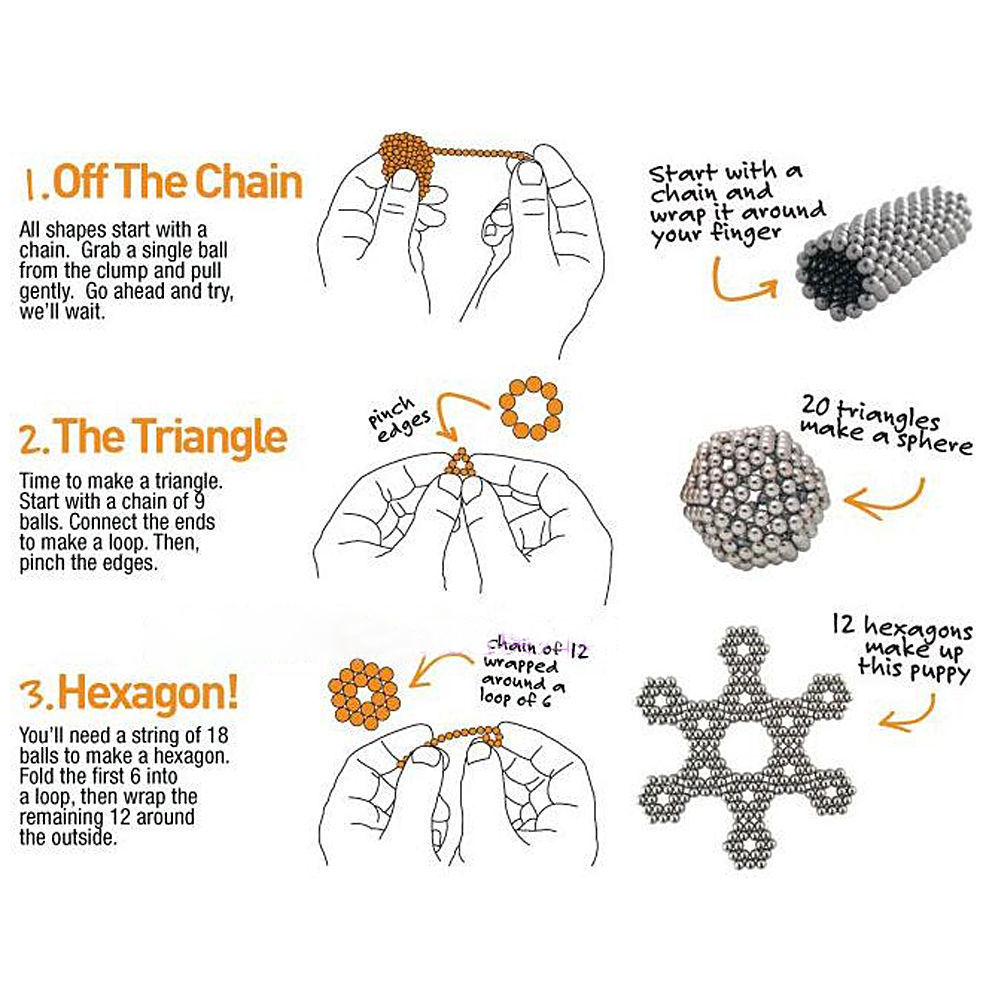 1. Off The Chain

All shapes start with a chain. Grab a single ball from the clump and pull gently. Go ahead and try, we'll wait.

Start with a chain and wrap it around your finger

2. The Triangle

Time to make a triangle. Start with a chain of 9 balls. Connect the ends to make a loop. Then, pinch the edges.

pinch edges

20 triangles make a sphere

3. Hexagon!

You'll need a string of 18 balls to make a hexagon. Fold the first 6 into a loop, then wrap the remaining 12 around the outside.

chain of 12 wrapped around a loop of 6

12 hexagons make up this puppy