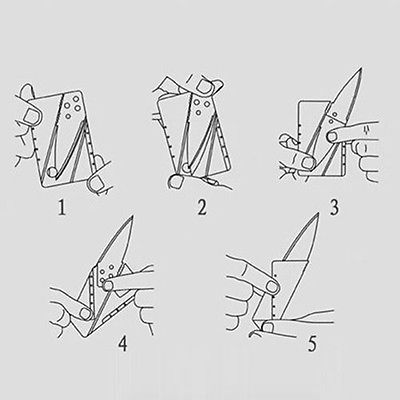 1

2

3

4

5