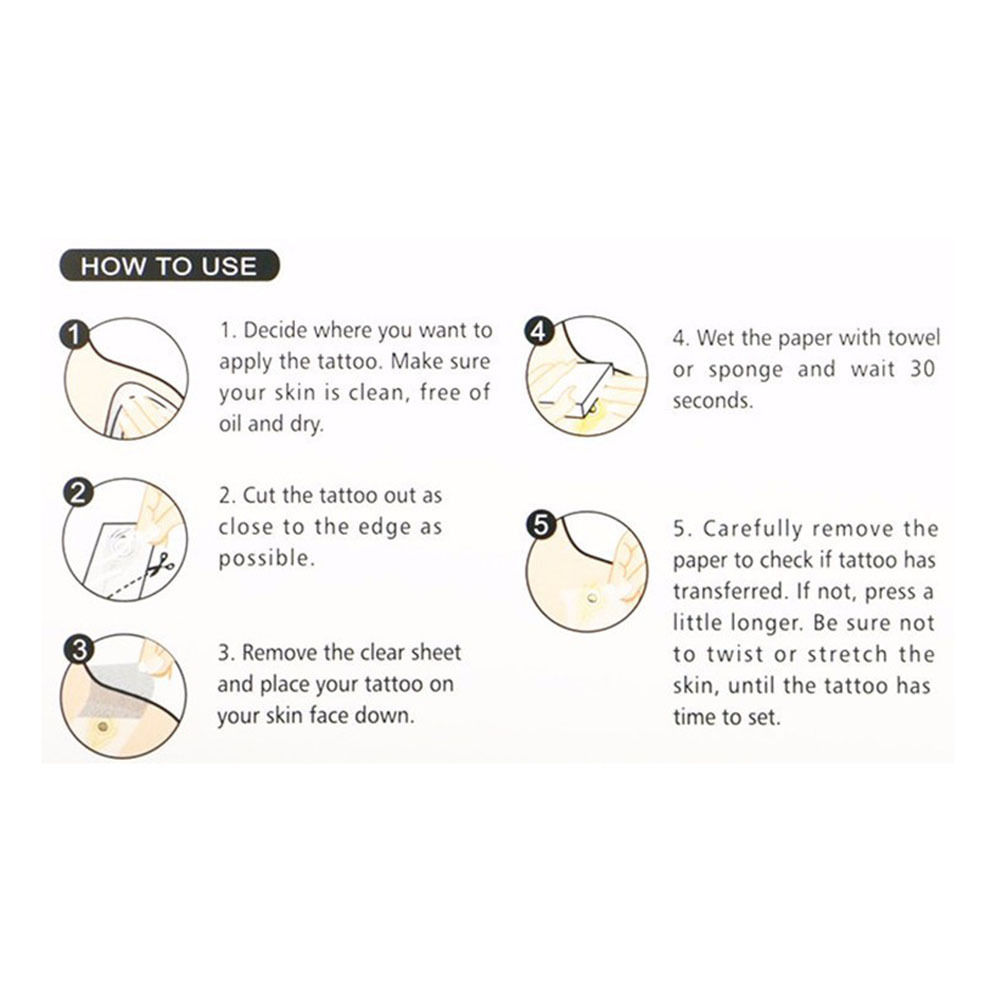 HOW TO USE

1

1. Decide where you want to apply the tattoo. Make sure your skin is clean, free of oil and dry.

2

2. Cut the tattoo out as close to the edge as possible.

3

3. Remove the clear sheet and place your tattoo on your skin face down.

4

4. Wet the paper with towel or sponge and wait 30 seconds.

5

5. Carefully remove the paper to check if tattoo has transferred. If not, press a little longer. Be sure not to twist or stretch the skin, until the tattoo has time to set.