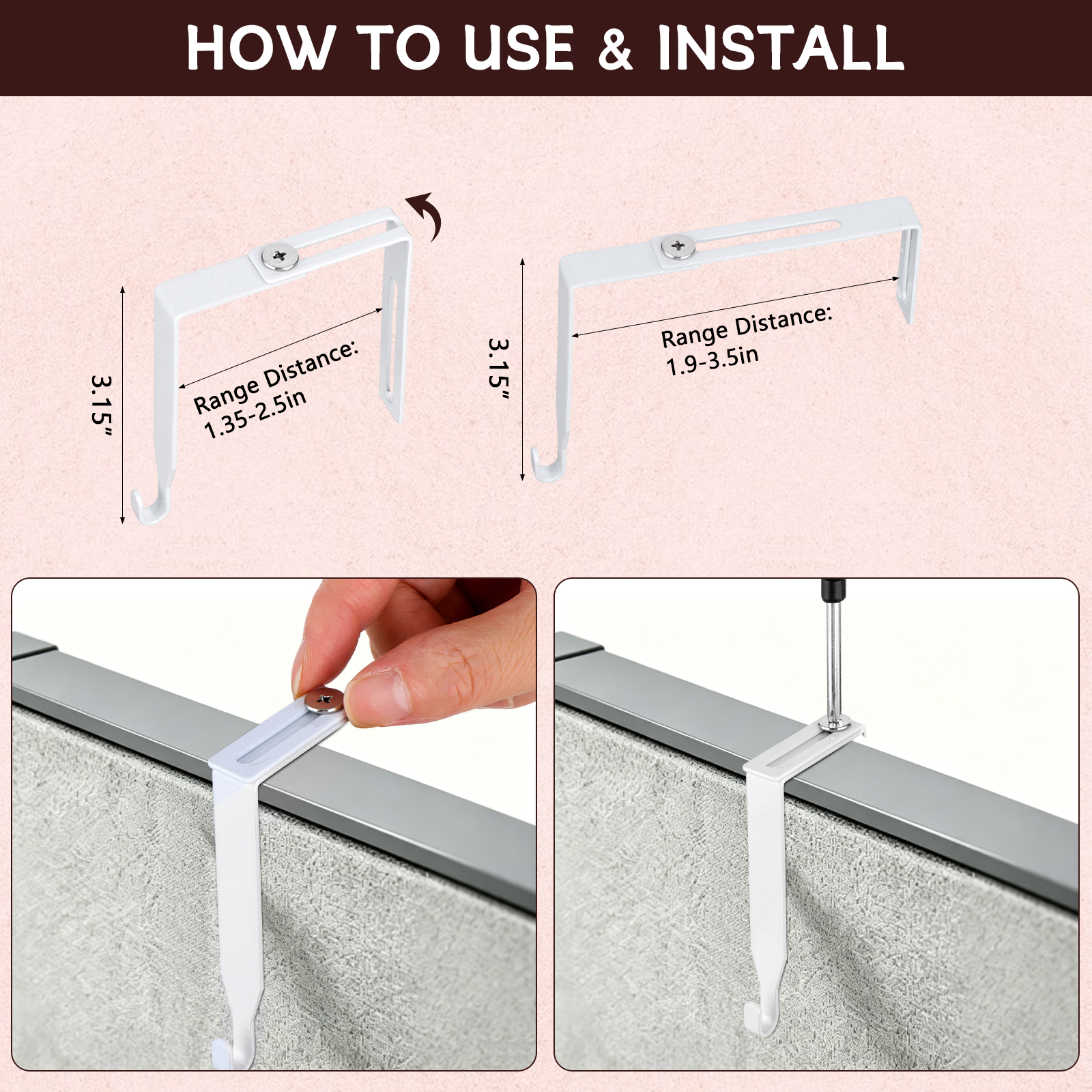 HOW TO USE & INSTALL

3.15"

Range Distance:
1.35-2.5in

3.15"

Range Distance:
1.9-3.5in